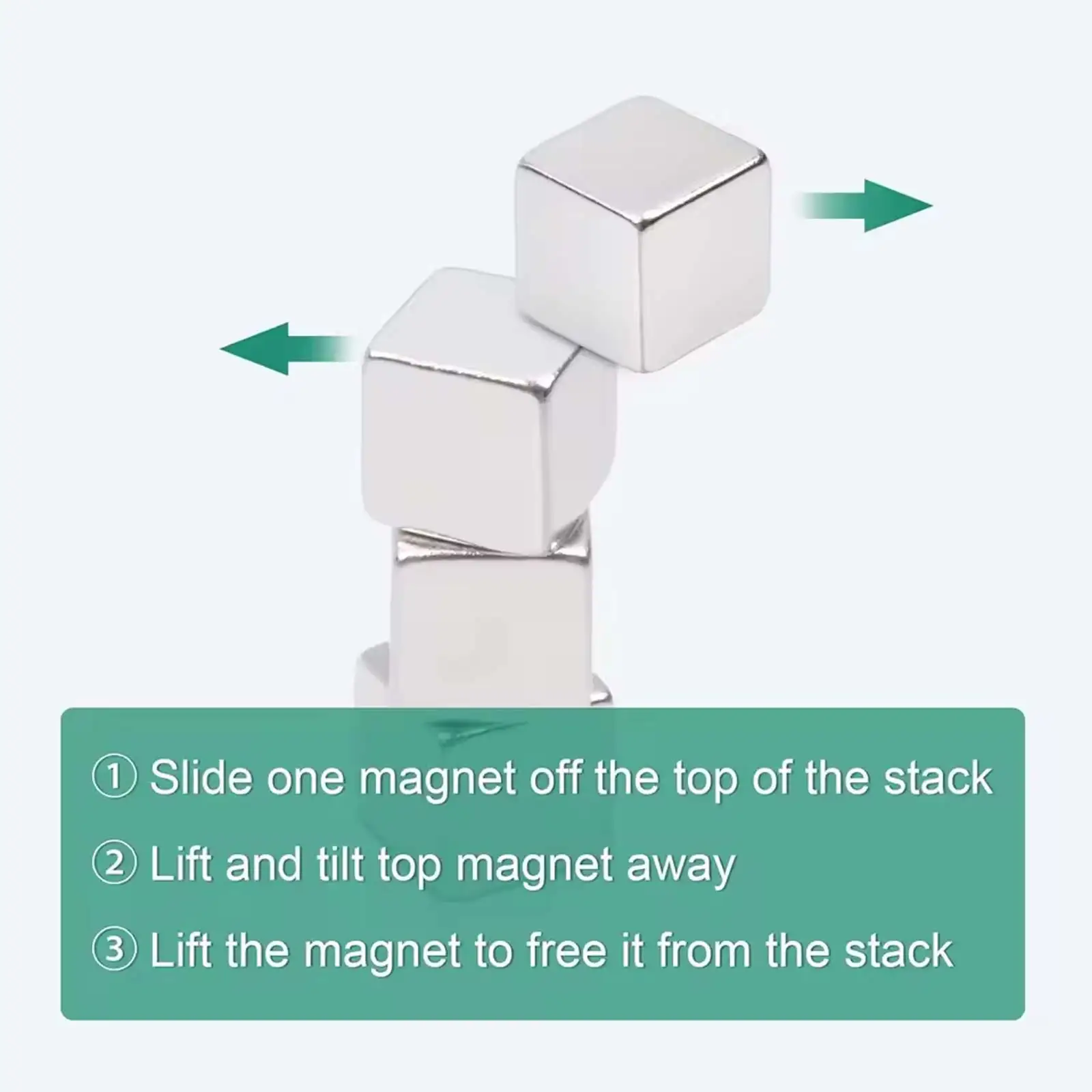 ① Slide one magnet off the top of the stack

② Lift and tilt top magnet away

③ Lift the magnet to free it from the stack