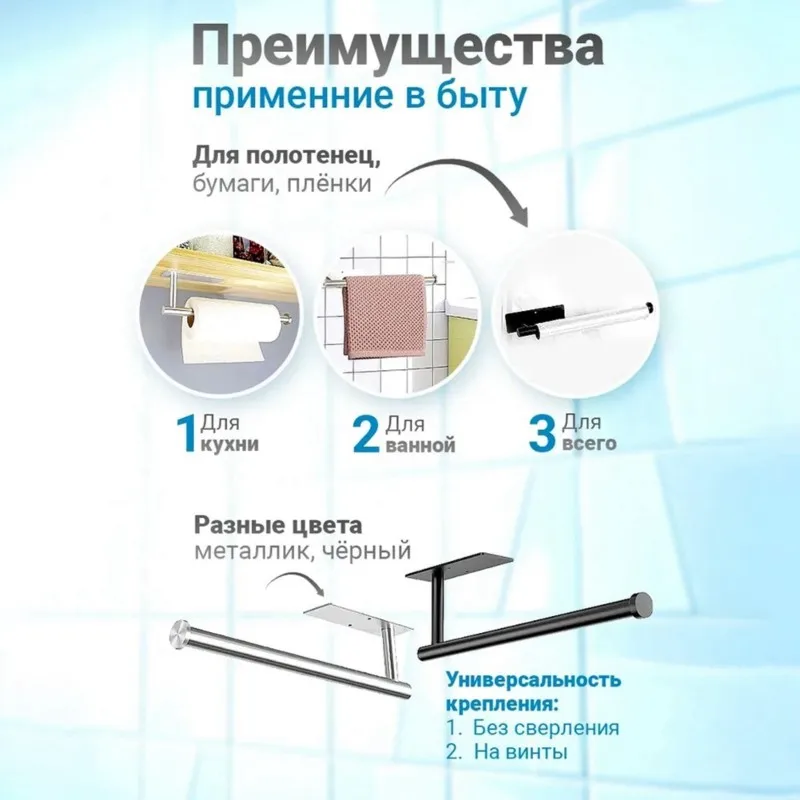 Преимущества
применние в быту

Для полотенец,
бумаги, плёнки

1 Для кухни

2 Для ванной

3 Для всего

Разные цвета
металлик, чёрный

Универсальность крепления:
1. Без сверления
2. На винты