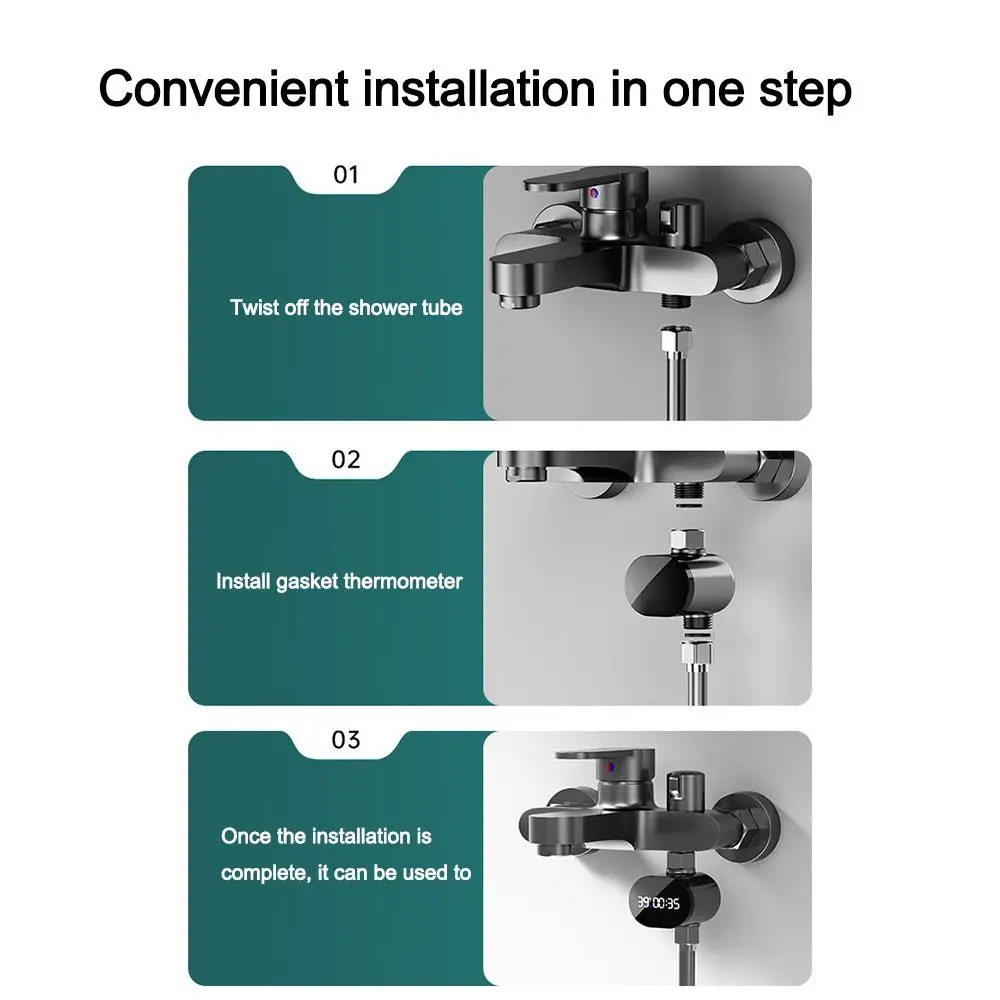 Convenient installation in one step

01

Twist off the shower tube

02

Install gasket thermometer

03

Once the installation is complete, it can be used to

39 00:35