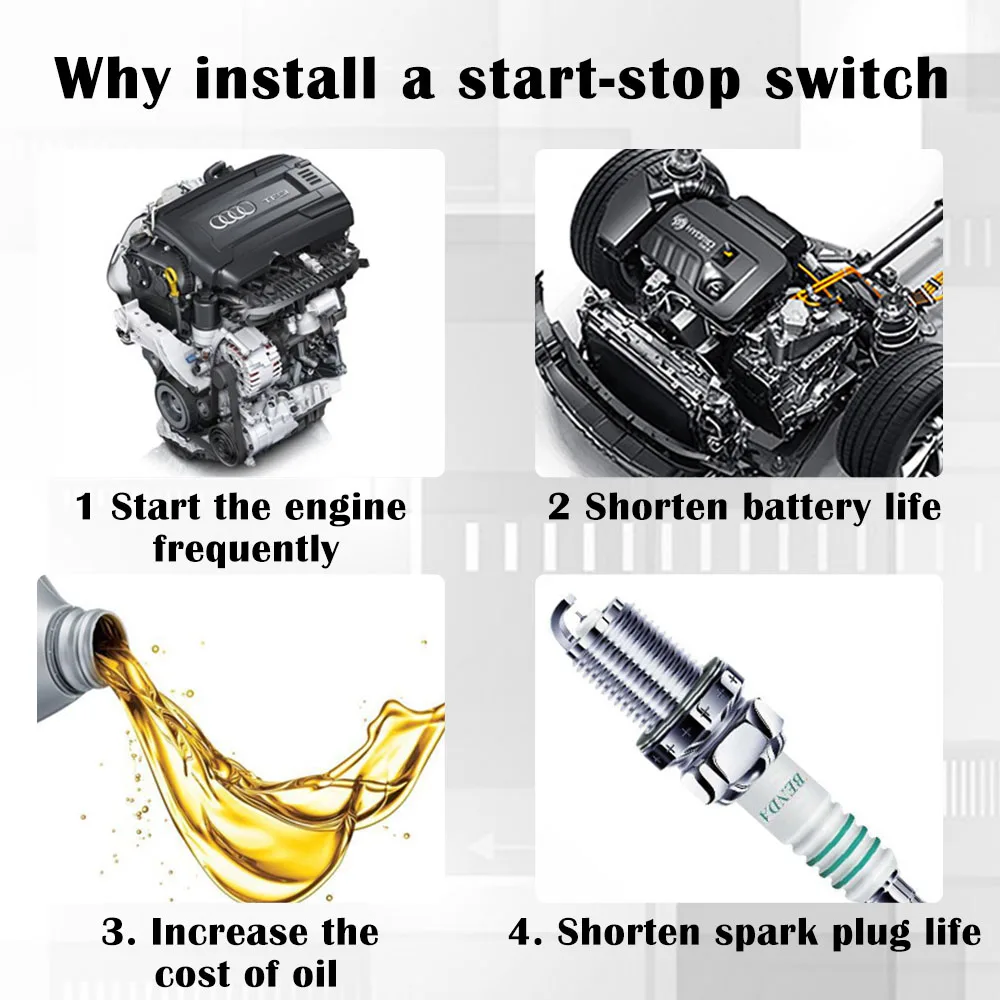 Why install a start-stop switch

TFSI

1 Start the engine frequently

2 Shorten battery life

3. Increase the cost of oil

BENDA

4. Shorten spark plug life