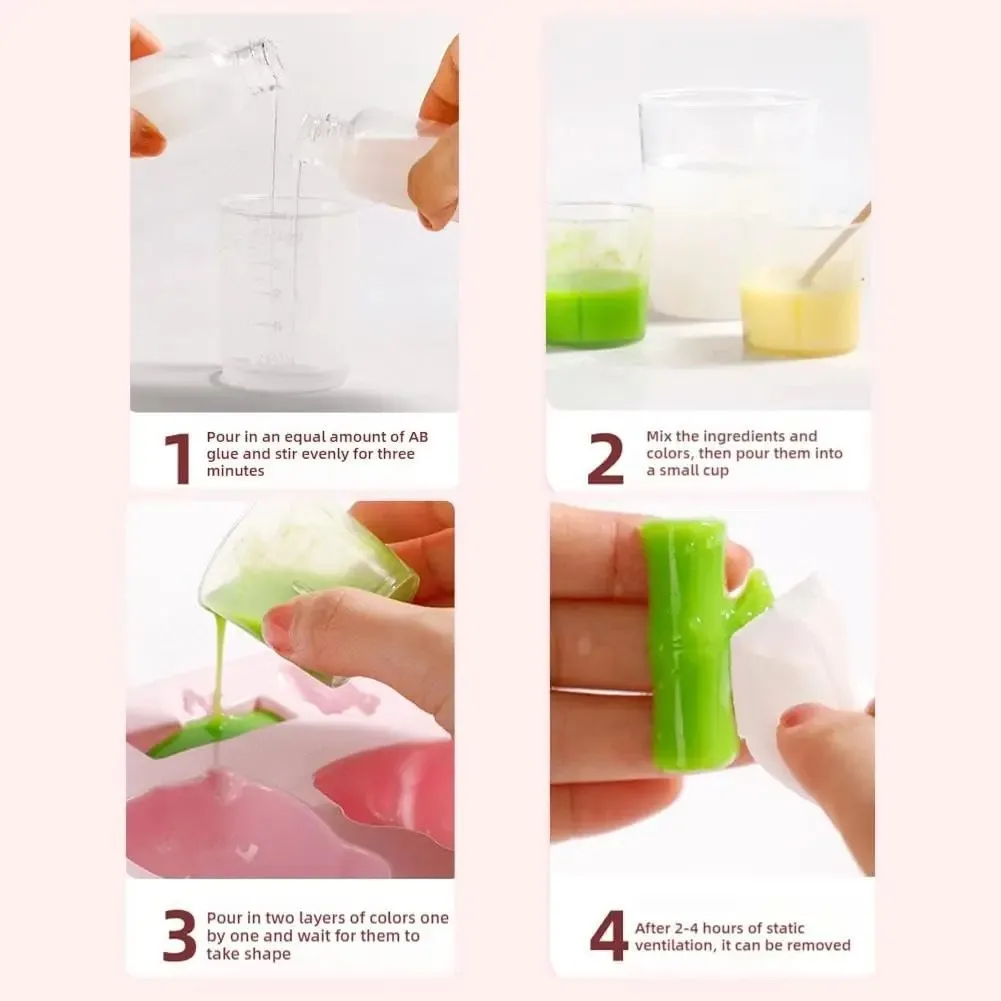 1 Pour in an equal amount of AB glue and stir evenly for three minutes

2 Mix the ingredients and colors, then pour them into a small cup

3 Pour in two layers of colors one by one and wait for them to take shape

4 After 2-4 hours of static ventilation, it can be removed