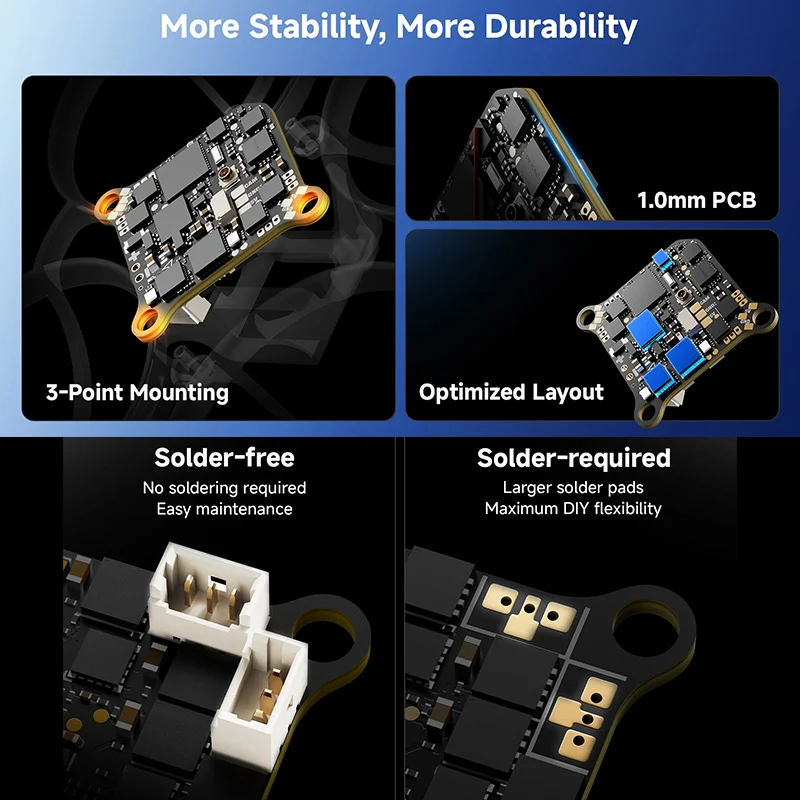 More Stability, More Durability

3-Point Mounting

1.0mm PCB

Optimized Layout

Solder-free

No soldering required
Easy maintenance

Solder-required

Larger solder pads
Maximum DIY flexibility