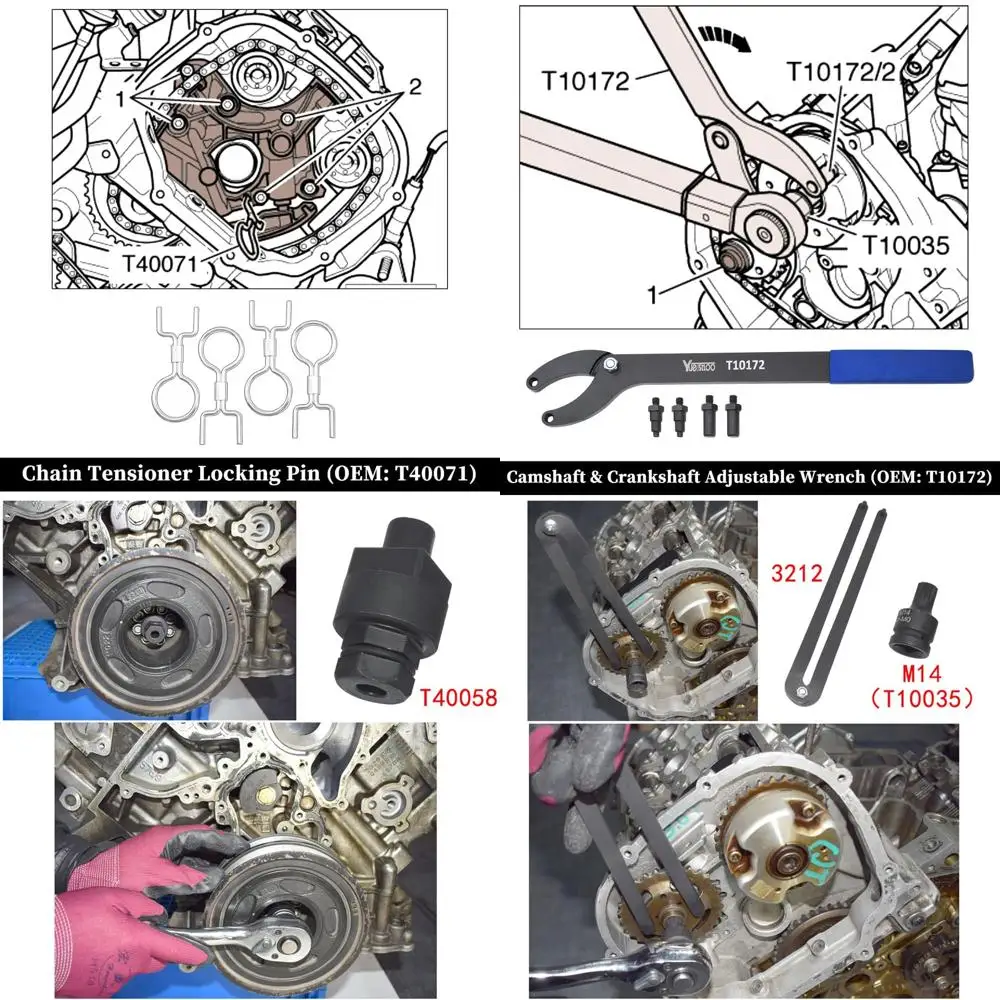 1
2
T40071

T10172
T10172/2
T10035
1

YUESHOO T10172

Chain Tensioner Locking Pin (OEM: T40071)

Camshaft & Crankshaft Adjustable Wrench (OEM: T10172)

T40058

3212
M14
(T10035)