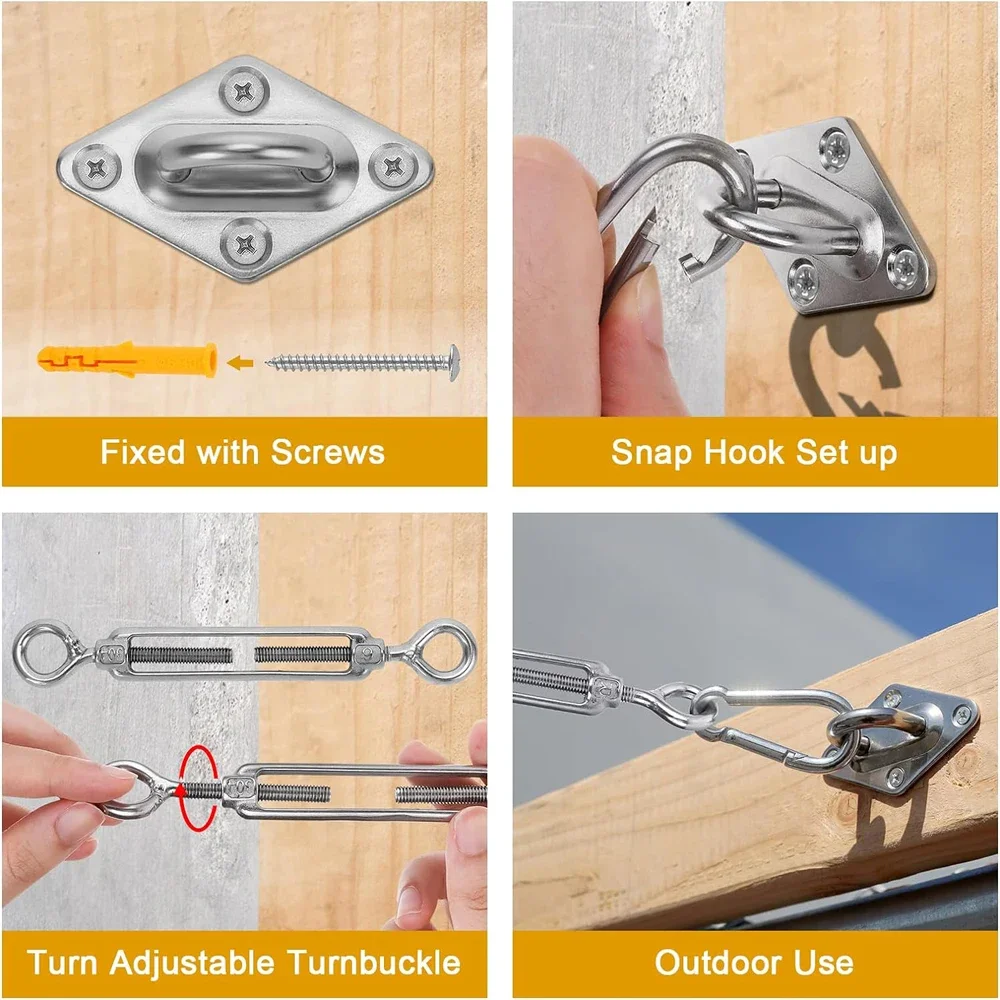 Fixed with Screws

Snap Hook Set up

Turn Adjustable Turnbuckle

Outdoor Use