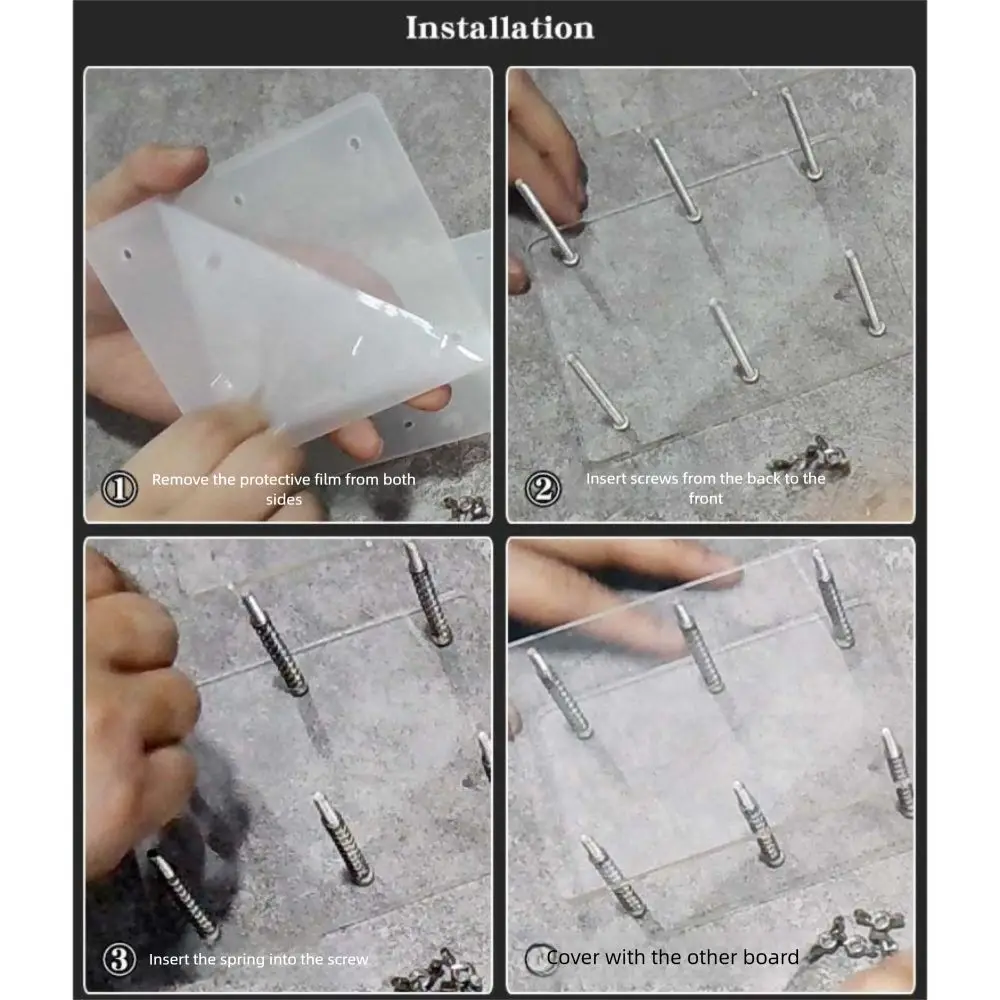 Installation

① Remove the protective film from both sides

② Insert screws from the back to the front

③ Insert the spring into the screw

Cover with the other board