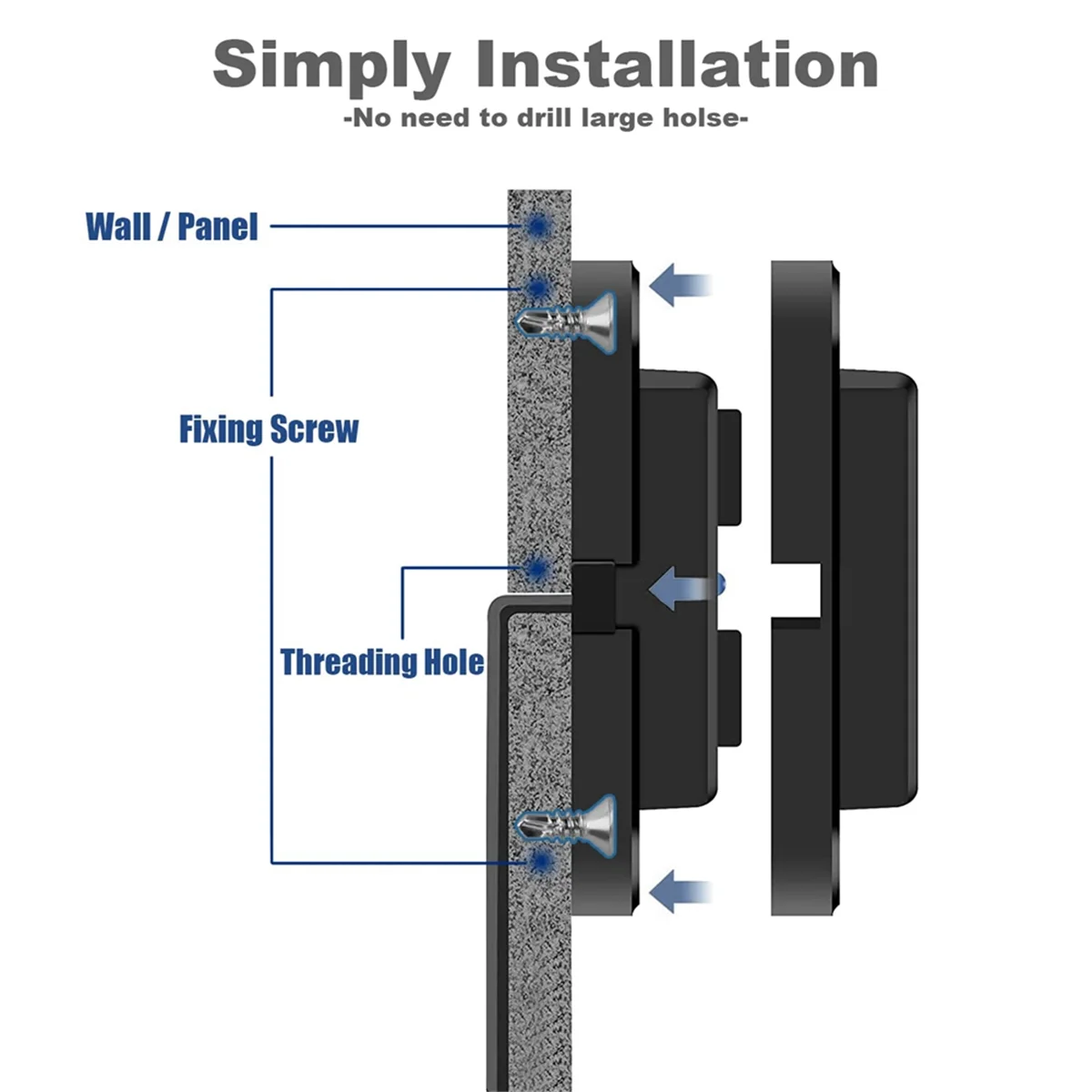 Simply Installation
-No need to drill large holse-

Wall / Panel

Fixing Screw

Threading Hole