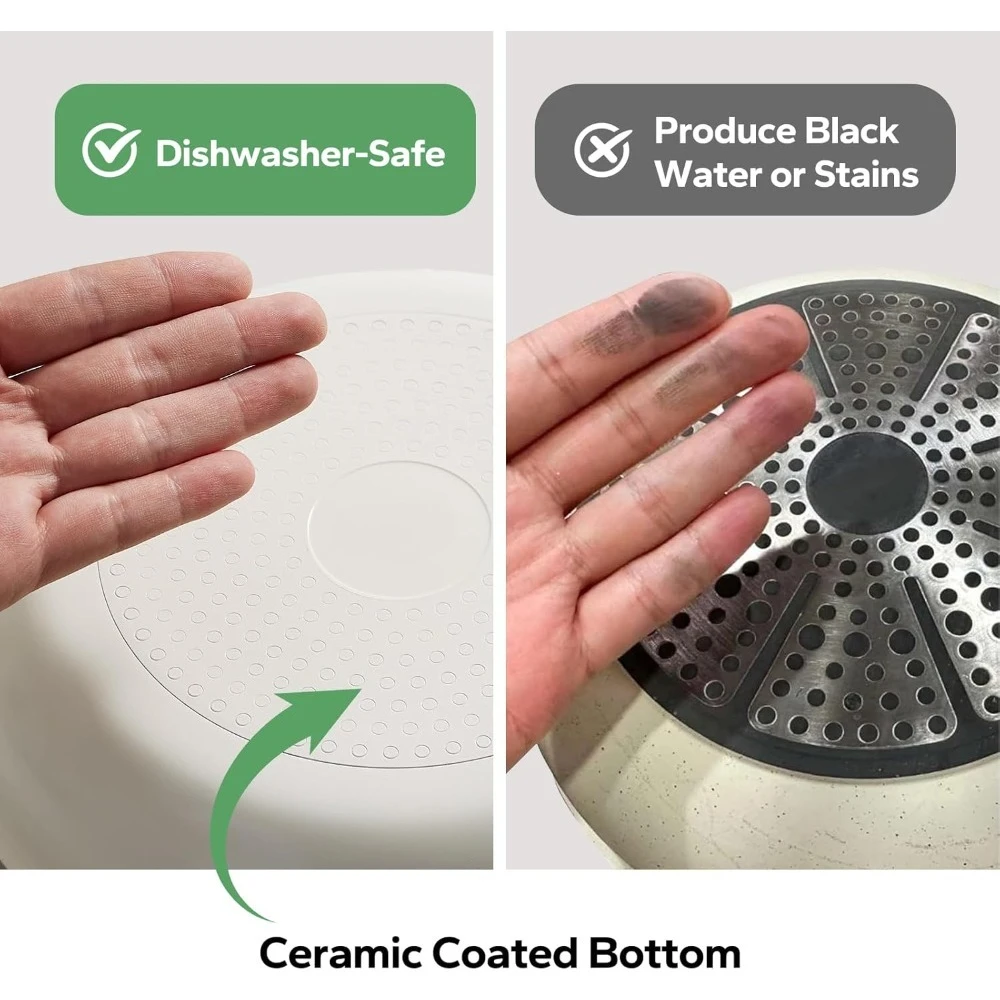 Dishwasher-Safe

Produce Black Water or Stains

Ceramic Coated Bottom