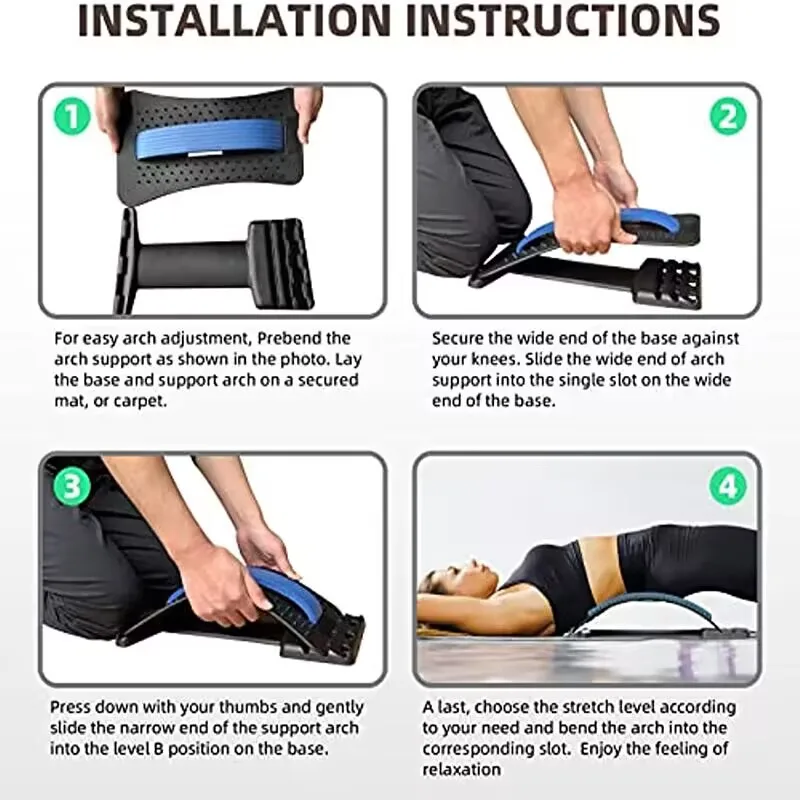 INSTALLATION INSTRUCTIONS

1

For easy arch adjustment, Prebend the arch support as shown in the photo. Lay the base and support arch on a secured mat, or carpet.

2

Secure the wide end of the base against your knees. Slide the wide end of arch support into the single slot on the wide end of the base.

3

Press down with your thumbs and gently slide the narrow end of the support arch into the level B position on the base.

4

A last, choose the stretch level according to your need and bend the arch into the corresponding slot. Enjoy the feeling of relaxation