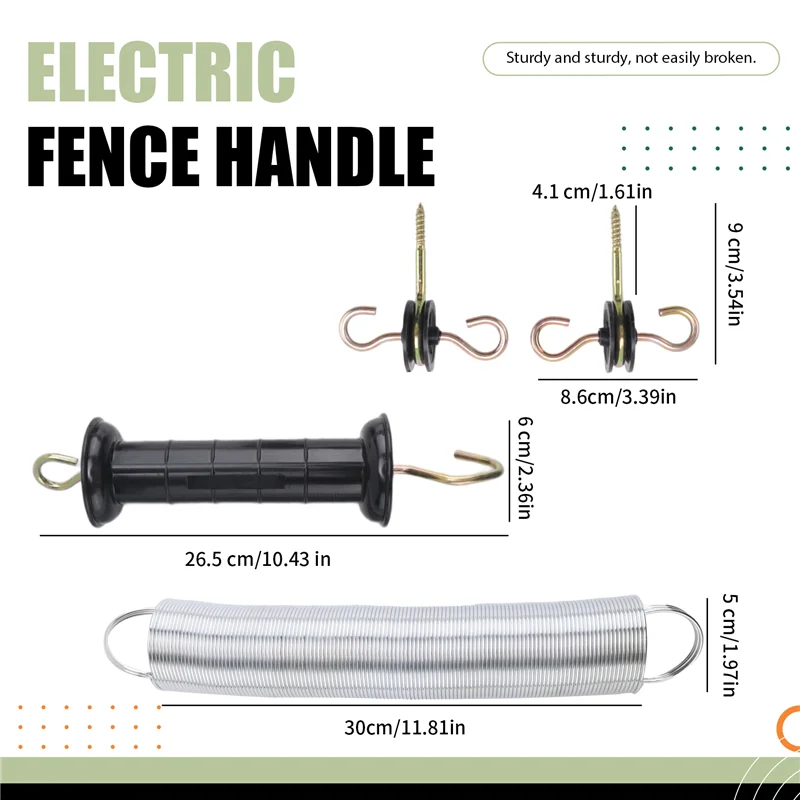 ELECTRIC
FENCE HANDLE

Sturdy and sturdy, not easily broken.

4.1 cm/1.61in

9 cm/3.54in

8.6cm/3.39in

6 cm/2.36in

26.5 cm/10.43 in

5 cm/1.97in

30cm/11.81in