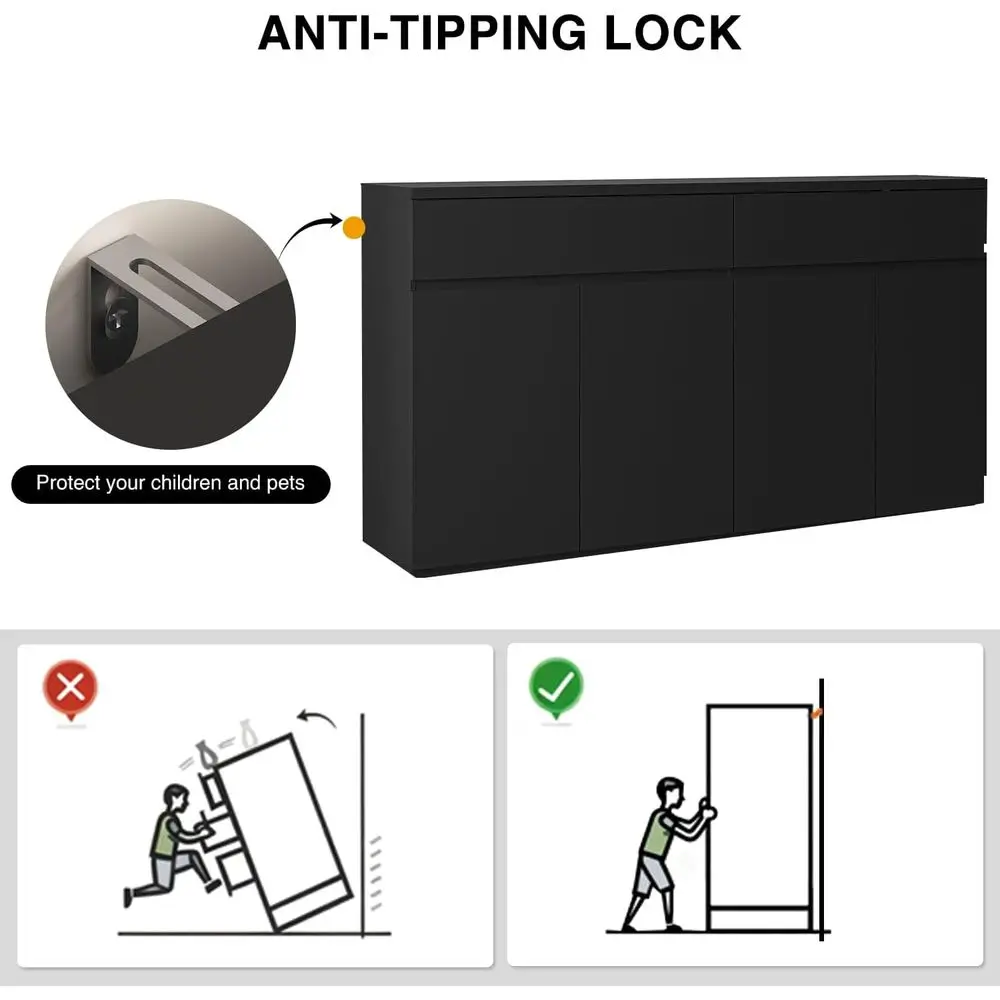 ANTI-TIPPING LOCK

Protect your children and pets