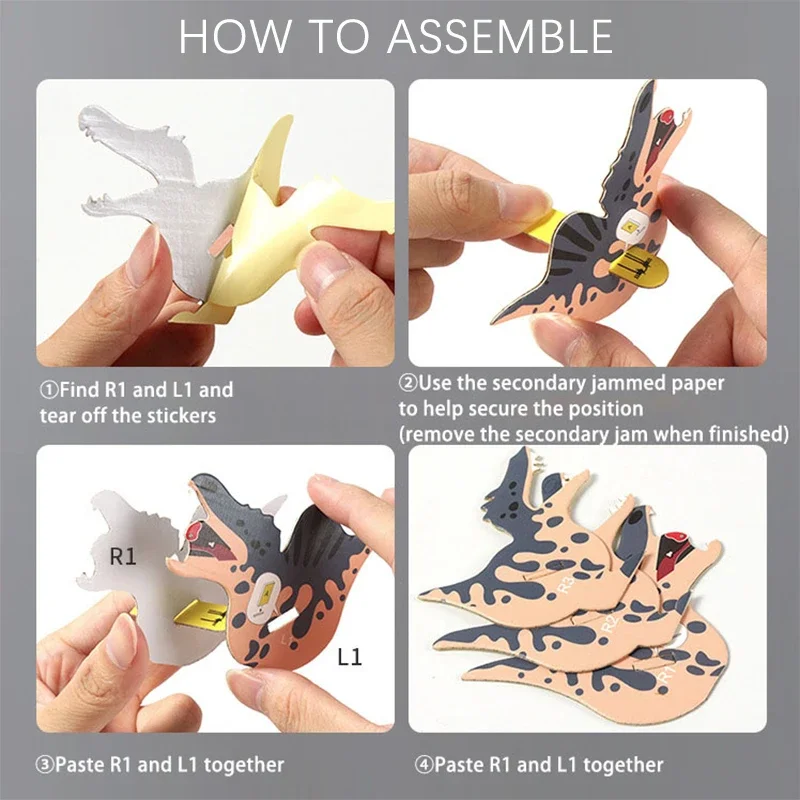 HOW TO ASSEMBLE

①Find R1 and L1 and tear off the stickers

②Use the secondary jammed paper to help secure the position (remove the secondary jam when finished)

R1

L1

R3

R2

R1

③Paste R1 and L1 together

④Paste R1 and L1 together