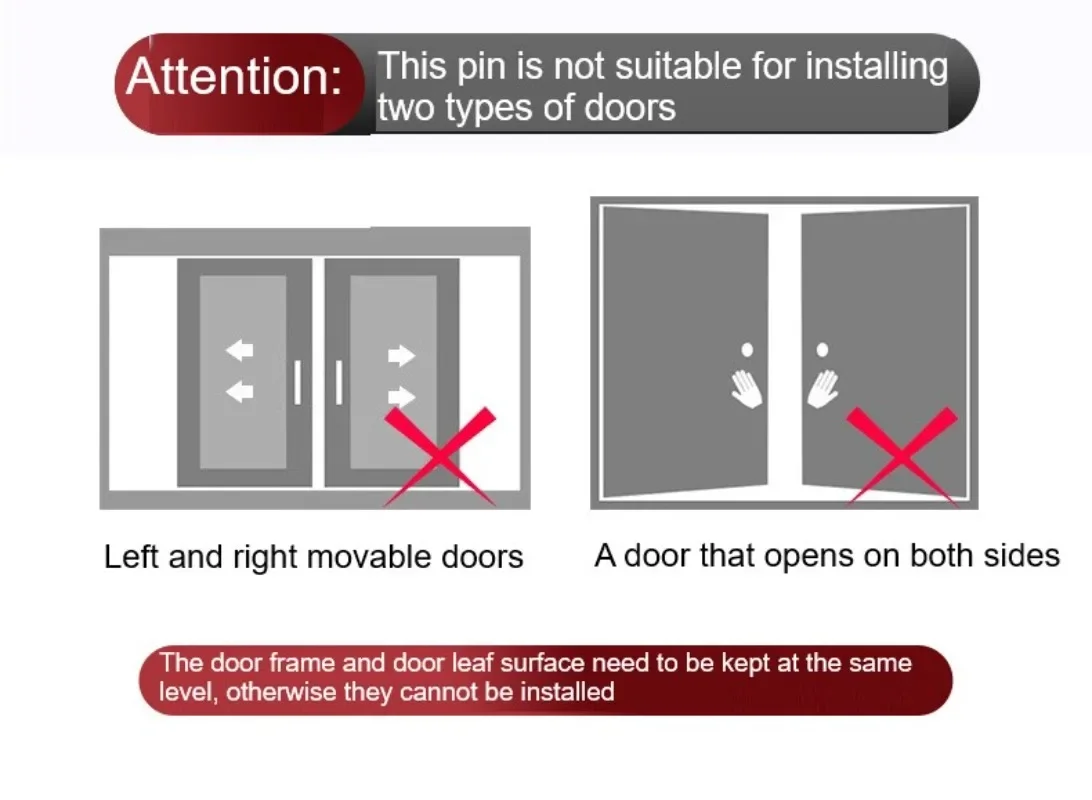 Attention: This pin is not suitable for installing two types of doors

Left and right movable doors

A door that opens on both sides

The door frame and door leaf surface need to be kept at the same level, otherwise they cannot be installed