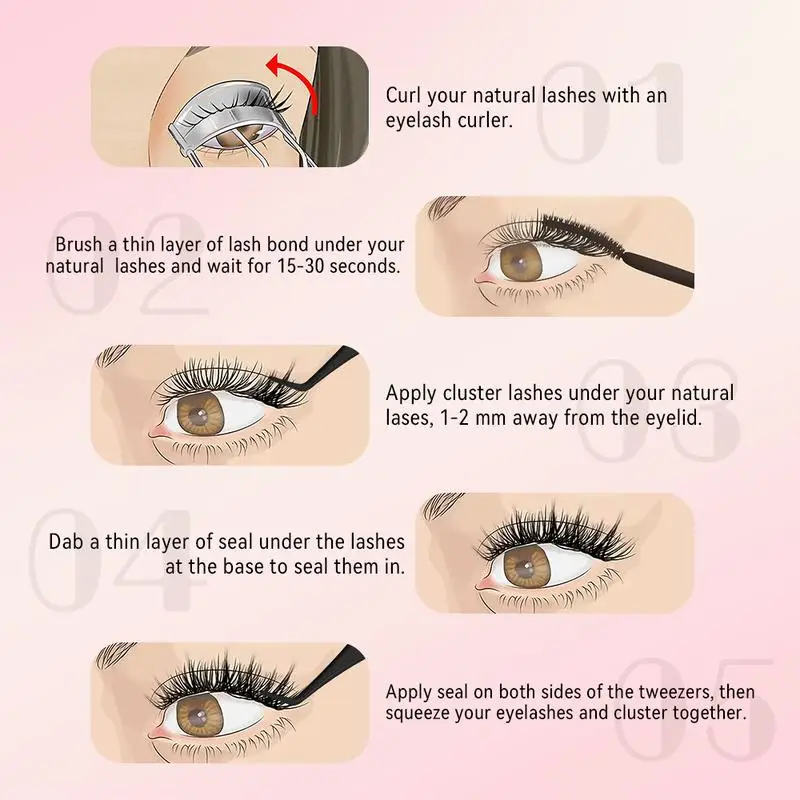 01
Curl your natural lashes with an eyelash curler.

02
Brush a thin layer of lash bond under your natural lashes and wait for 15-30 seconds.

03
Apply cluster lashes under your natural lases, 1-2 mm away from the eyelid.

04
Dab a thin layer of seal under the lashes at the base to seal them in.

05
Apply seal on both sides of the tweezers, then squeeze your eyelashes and cluster together.