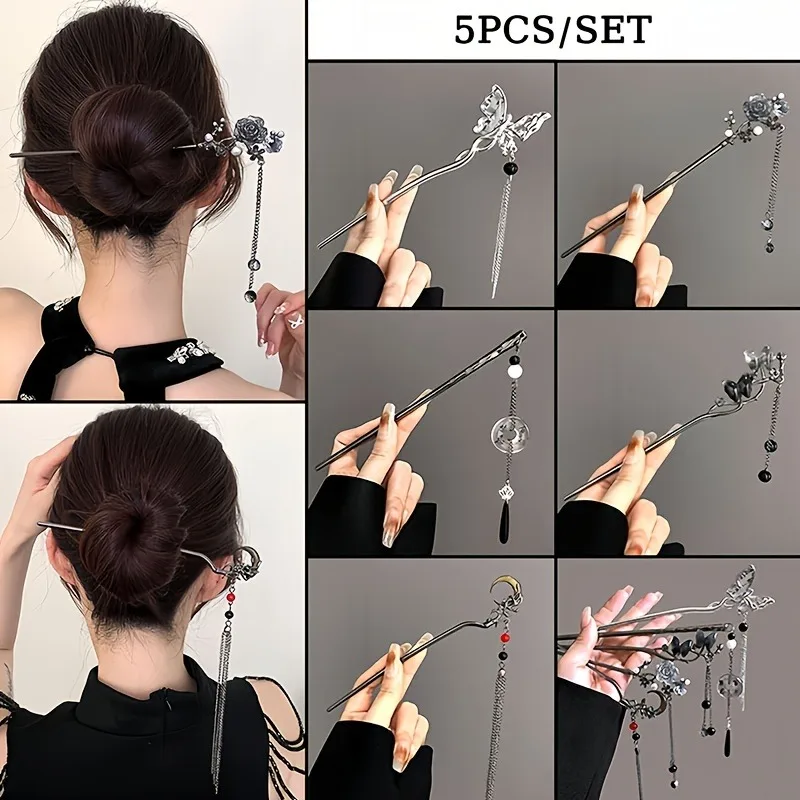 5PCS/SET