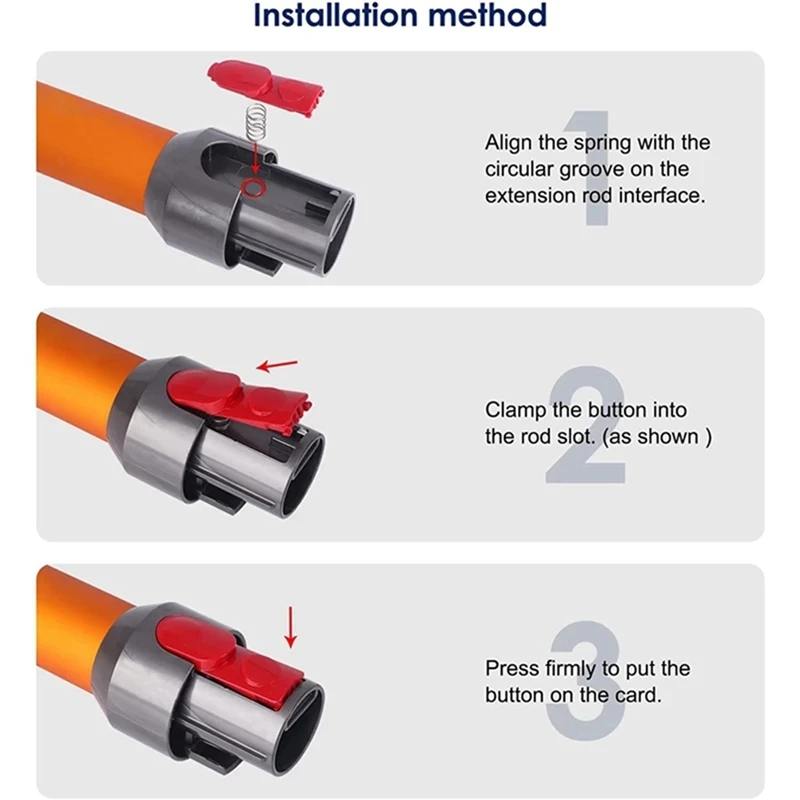 Installation method

1

Align the spring with the circular groove on the extension rod interface.

2

Clamp the button into the rod slot. (as shown )

3

Press firmly to put the button on the card.