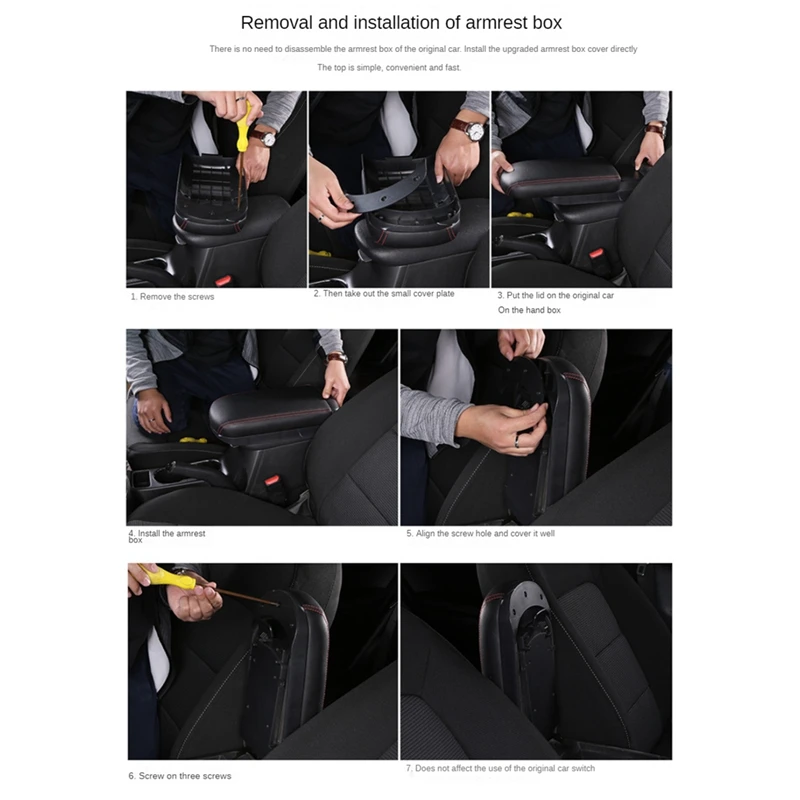 Removal and installation of armrest box

There is no need to disassemble the armrest box of the original car. Install the upgraded armrest box cover directly

The top is simple, convenient and fast.

1. Remove the screws

2. Then take out the small cover plate

3. Put the lid on the original car
On the hand box

4. Install the armrest box

5. Align the screw hole and cover it well

6. Screw on three screws

7. Does not affect the use of the original car switch