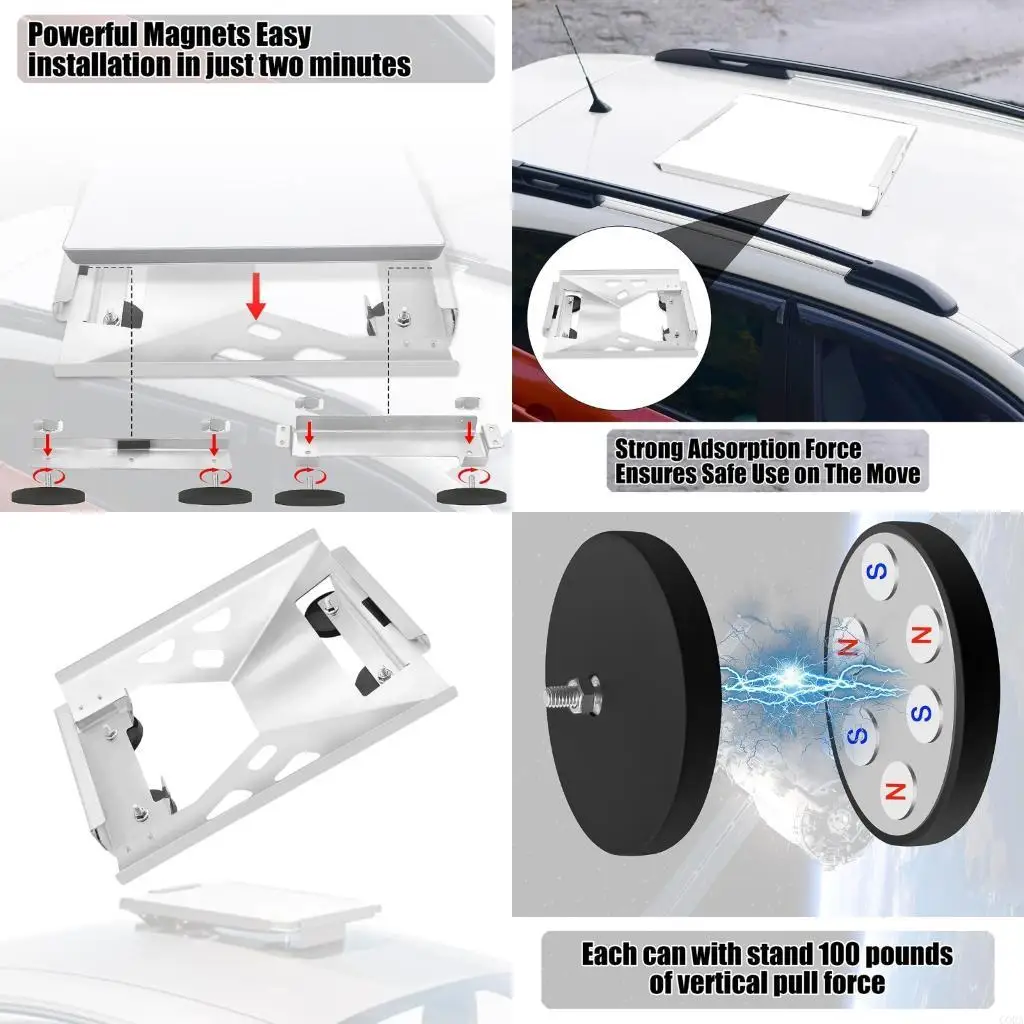 Powerful Magnets Easy installation in just two minutes

Strong Adsorption Force Ensures Safe Use on The Move

S
N
N
S
S
N

Each can with stand 100 pounds of vertical pull force