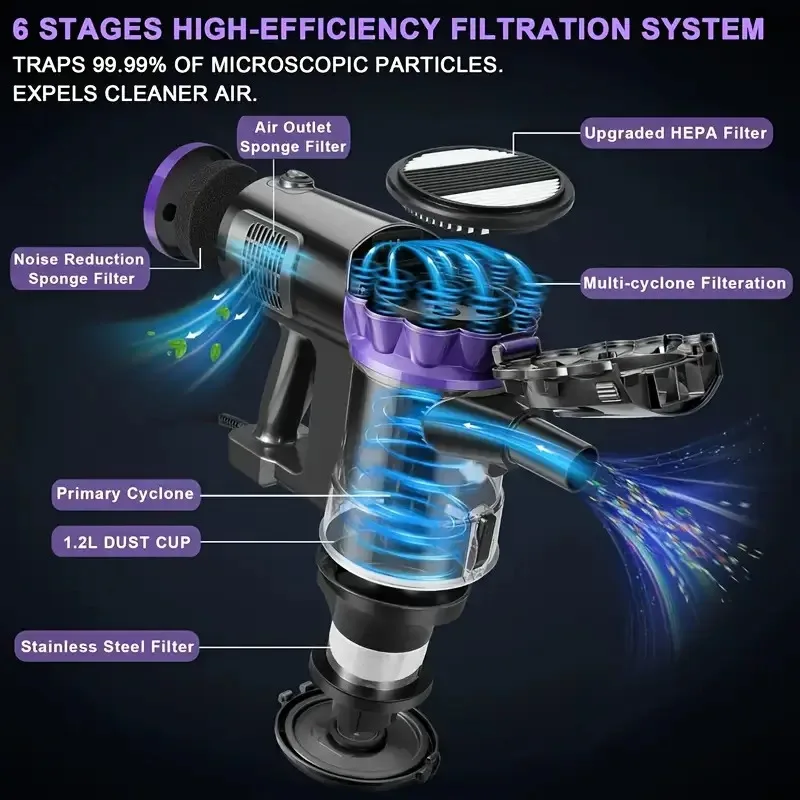 6 STAGES HIGH-EFFICIENCY FILTRATION SYSTEM

TRAPS 99.99% OF MICROSCOPIC PARTICLES.
EXPELS CLEANER AIR.

Air Outlet Sponge Filter

Upgraded HEPA Filter

Noise Reduction Sponge Filter

Multi-cyclone Filteration

Primary Cyclone

1.2L DUST CUP

Stainless Steel Filter