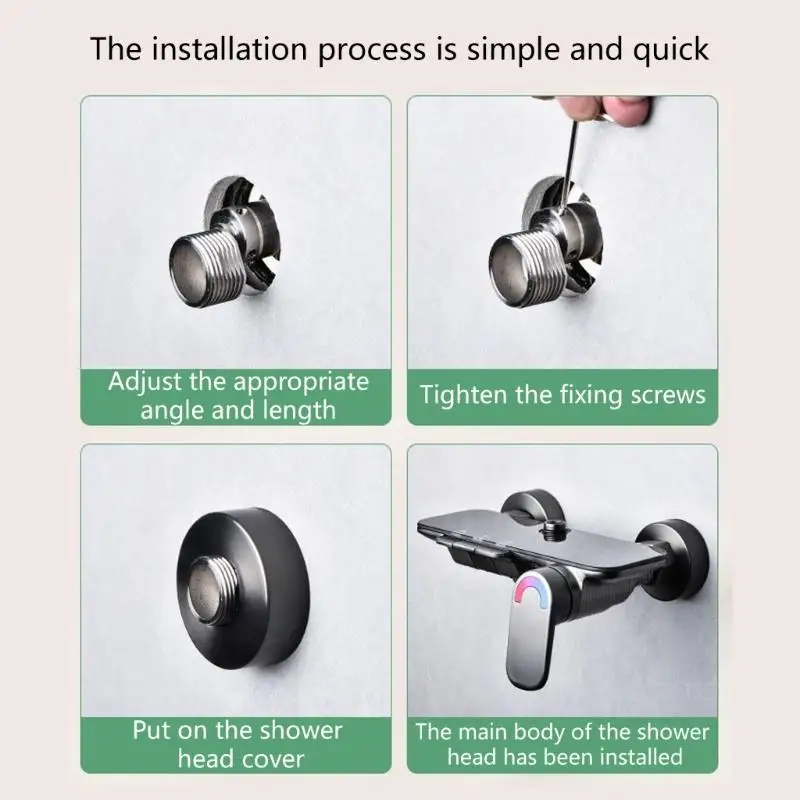 The installation process is simple and quick

Adjust the appropriate angle and length

Tighten the fixing screws

Put on the shower head cover

The main body of the shower head has been installed