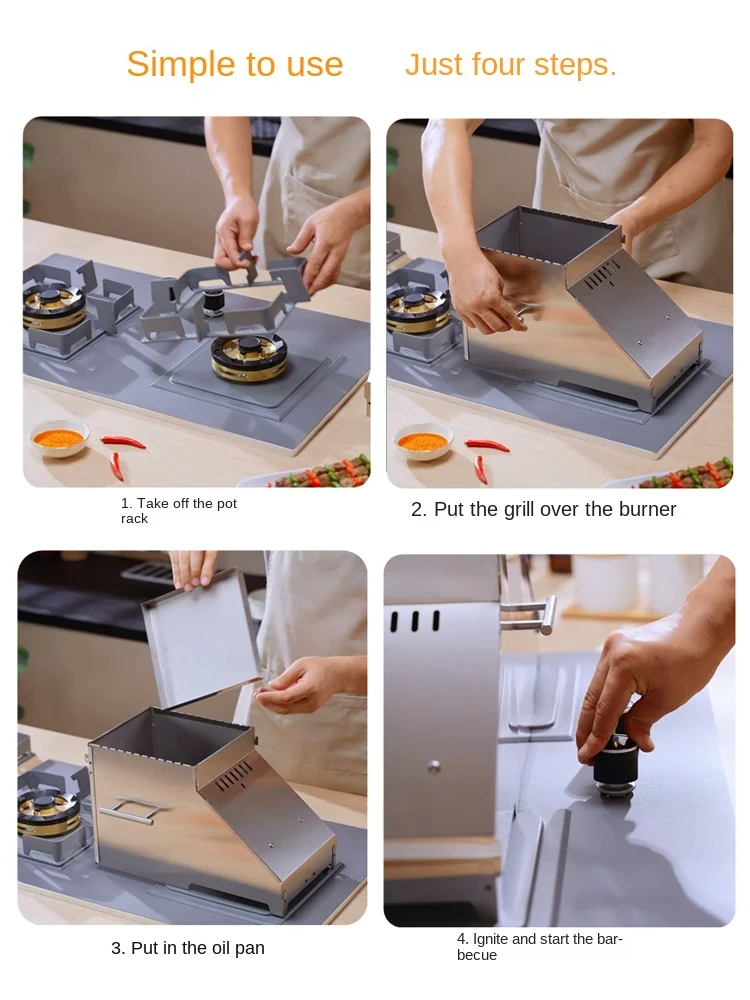 Simple to use Just four steps.

1. Take off the pot rack

2. Put the grill over the burner

3. Put in the oil pan

4. Ignite and start the barbecue