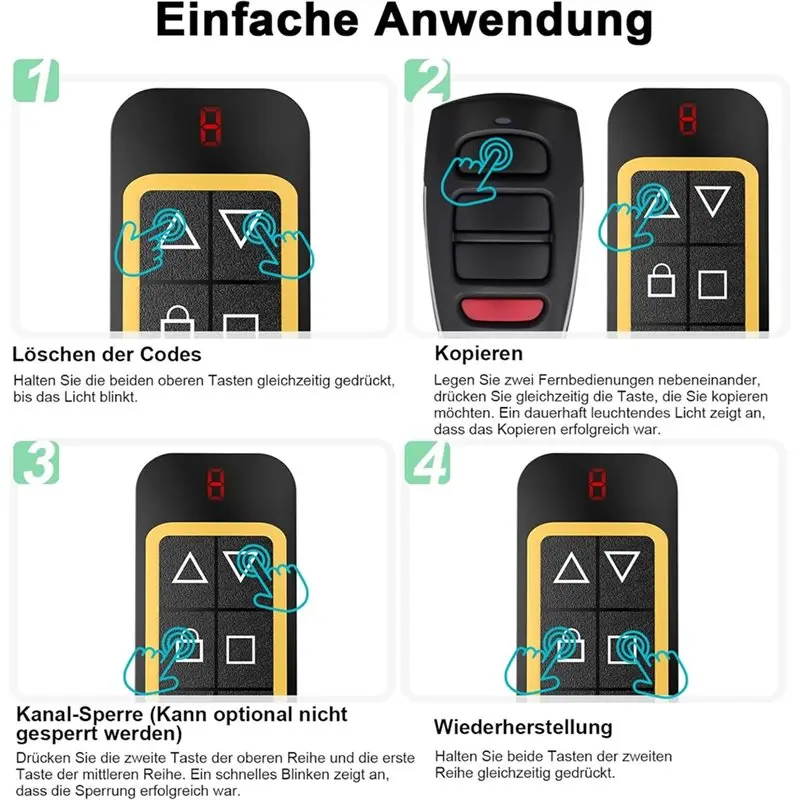 Einfache Anwendung

1

8

Löschen der Codes

Halten Sie die beiden oberen Tasten gleichzeitig gedrückt, bis das Licht blinkt.

2

8

Kopieren

Legen Sie zwei Fernbedienungen nebeneinander, drücken Sie gleichzeitig die Taste, die Sie kopieren möchten. Ein dauerhaft leuchtendes Licht zeigt an, dass das Kopieren erfolgreich war.

3

8

Kanal-Sperre (Kann optional nicht gesperrt werden)

Drücken Sie die zweite Taste der oberen Reihe und die erste Taste der mittleren Reihe. Ein schnelles Blinken zeigt an, dass die Sperrung erfolgreich war.

4

8

Wiederherstellung

Halten Sie beide Tasten der zweiten Reihe gleichzeitig gedrückt.