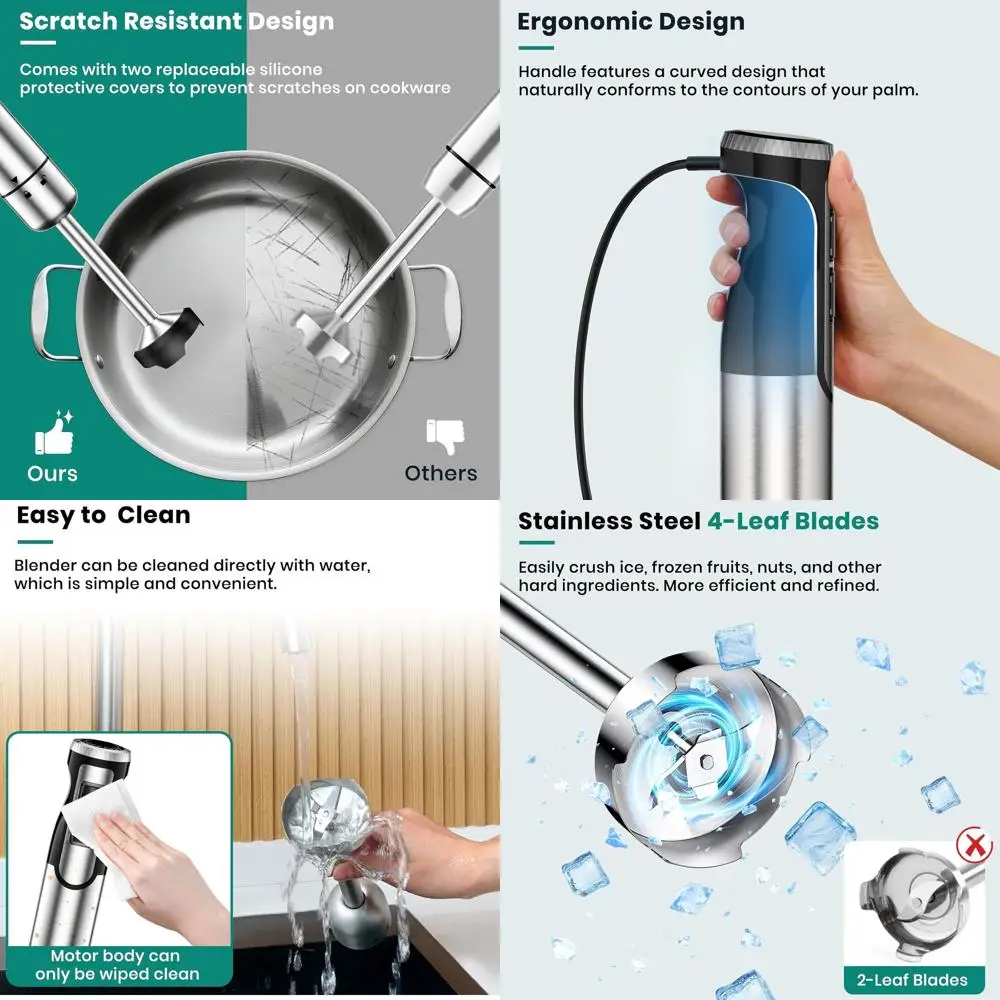 Scratch Resistant Design

Comes with two replaceable silicone protective covers to prevent scratches on cookware

Ours

Others

Ergonomic Design

Handle features a curved design that naturally conforms to the contours of your palm.

Easy to Clean

Blender can be cleaned directly with water, which is simple and convenient.

Motor body can only be wiped clean

Stainless Steel 4-Leaf Blades

Easily crush ice, frozen fruits, nuts, and other hard ingredients. More efficient and refined.

2-Leaf Blades