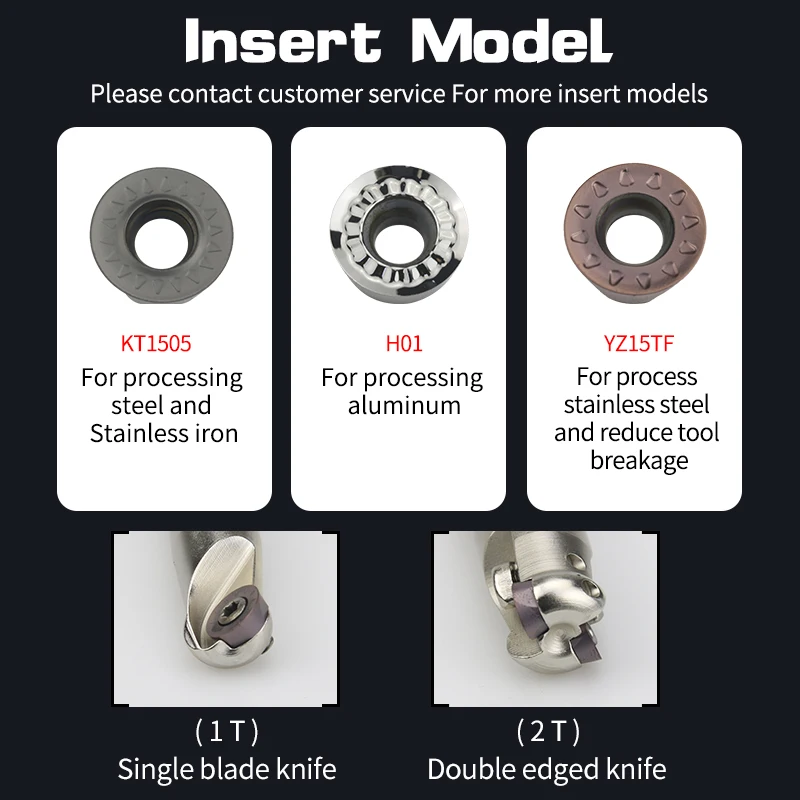 Insert Model
Please contact customer service For more insert models

KT1505
For processing steel and Stainless iron

H01
For processing aluminum

YZ15TF
For process stainless steel and reduce tool breakage

( 1 T )
Single blade knife

( 2 T )
Double edged knife