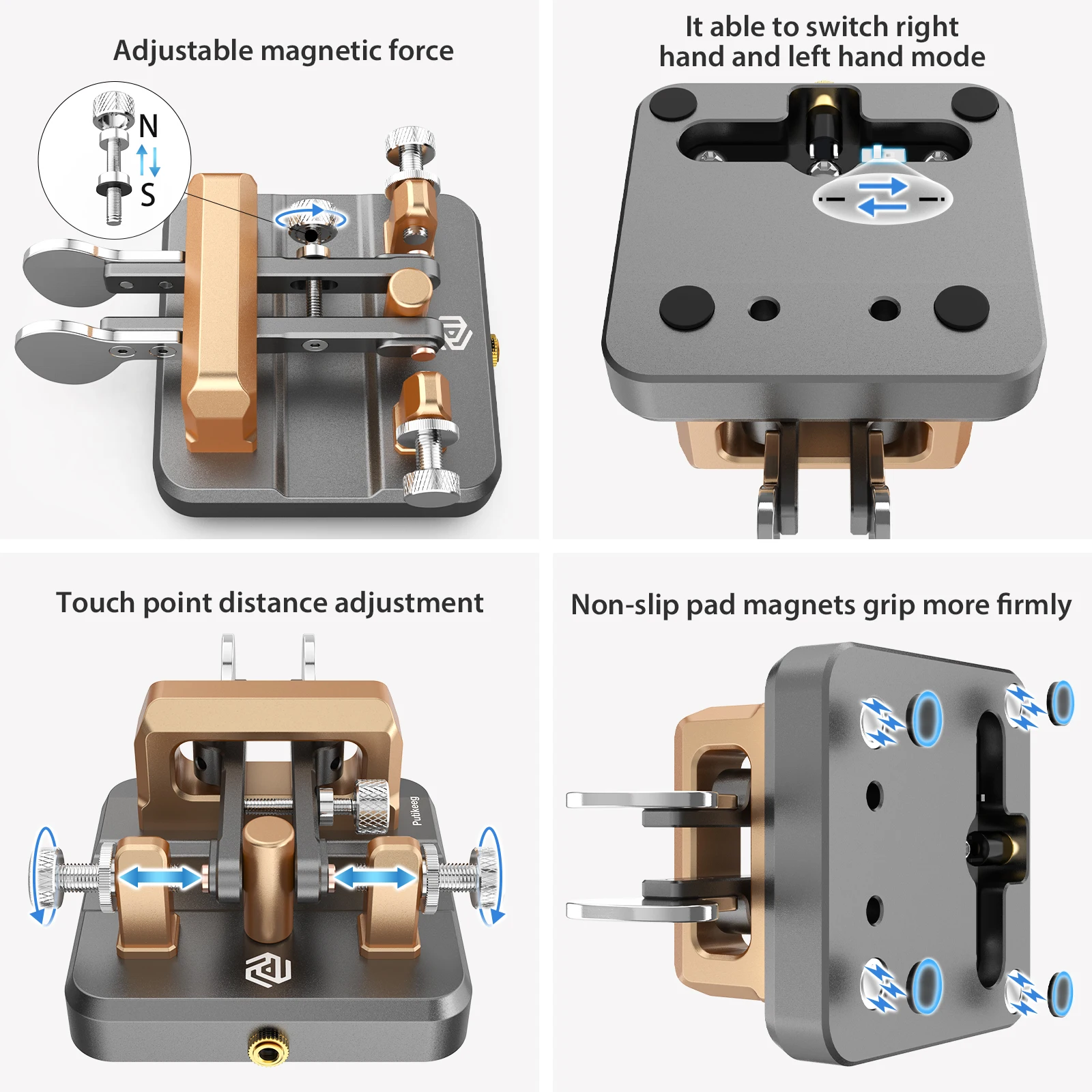 Adjustable magnetic force

N

S

It able to switch right hand and left hand mode

Touch point distance adjustment

Putikeeg

Non-slip pad magnets grip more firmly