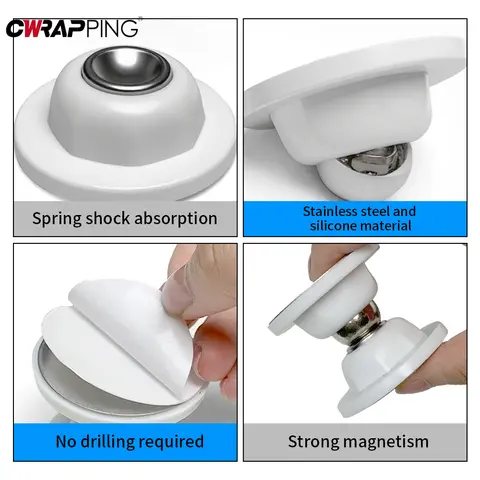 CWRAPPING

Spring shock absorption

Stainless steel and silicone material

No drilling required

Strong magnetism