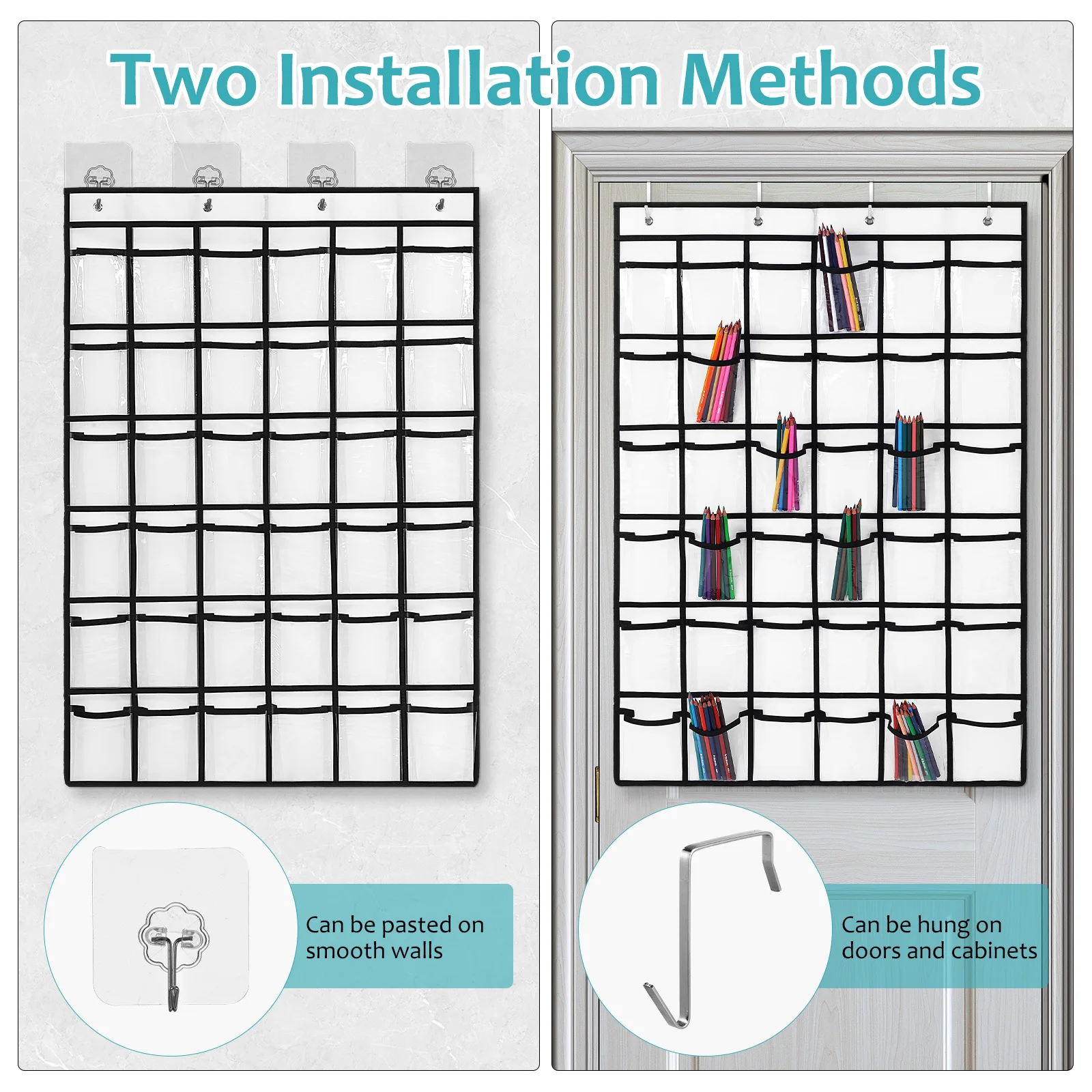 Two Installation Methods

Can be pasted on smooth walls

Can be hung on doors and cabinets