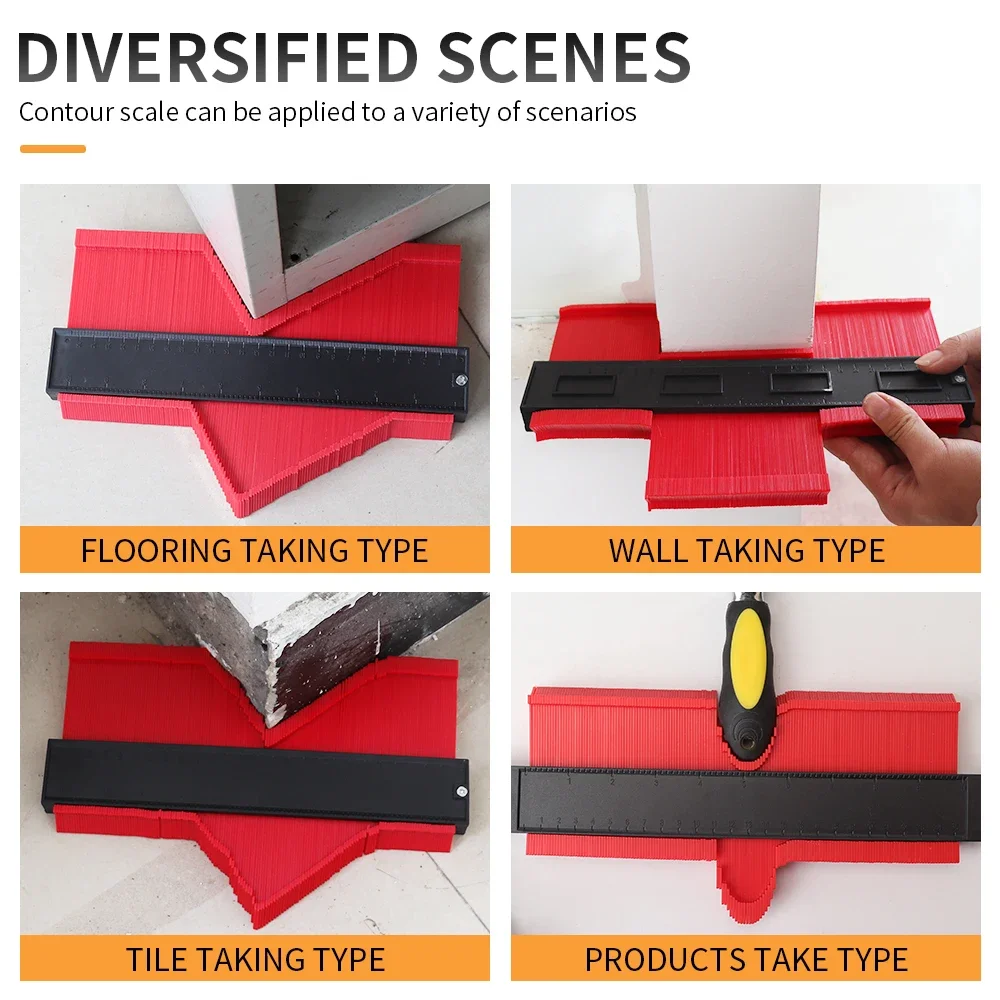 DIVERSIFIED SCENES

Contour scale can be applied to a variety of scenarios

FLOORING TAKING TYPE

WALL TAKING TYPE

TILE TAKING TYPE

PRODUCTS TAKE TYPE