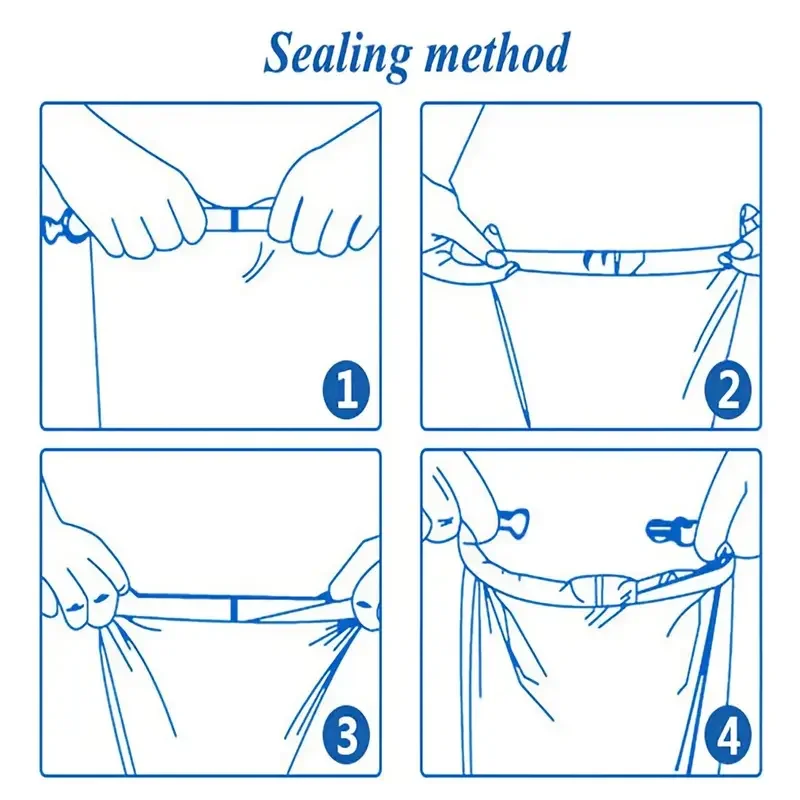 Sealing method

1

2

3

4