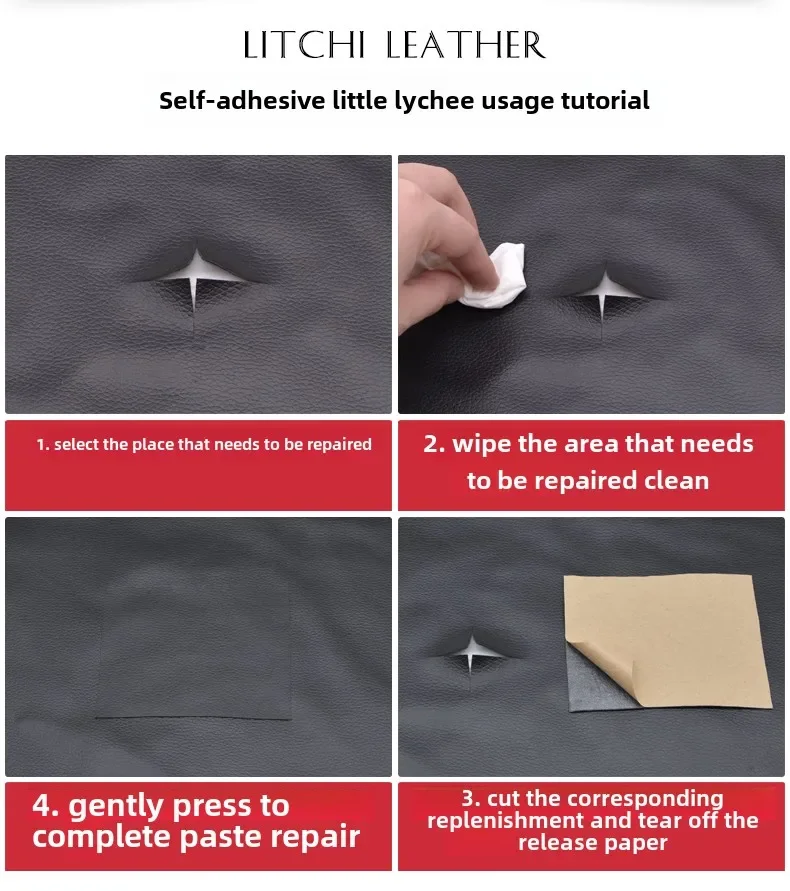 LITCHI LEATHER

Self-adhesive little lychee usage tutorial

1. select the place that needs to be repaired

2. wipe the area that needs to be repaired clean

4. gently press to complete paste repair

3. cut the corresponding replenishment and tear off the release paper