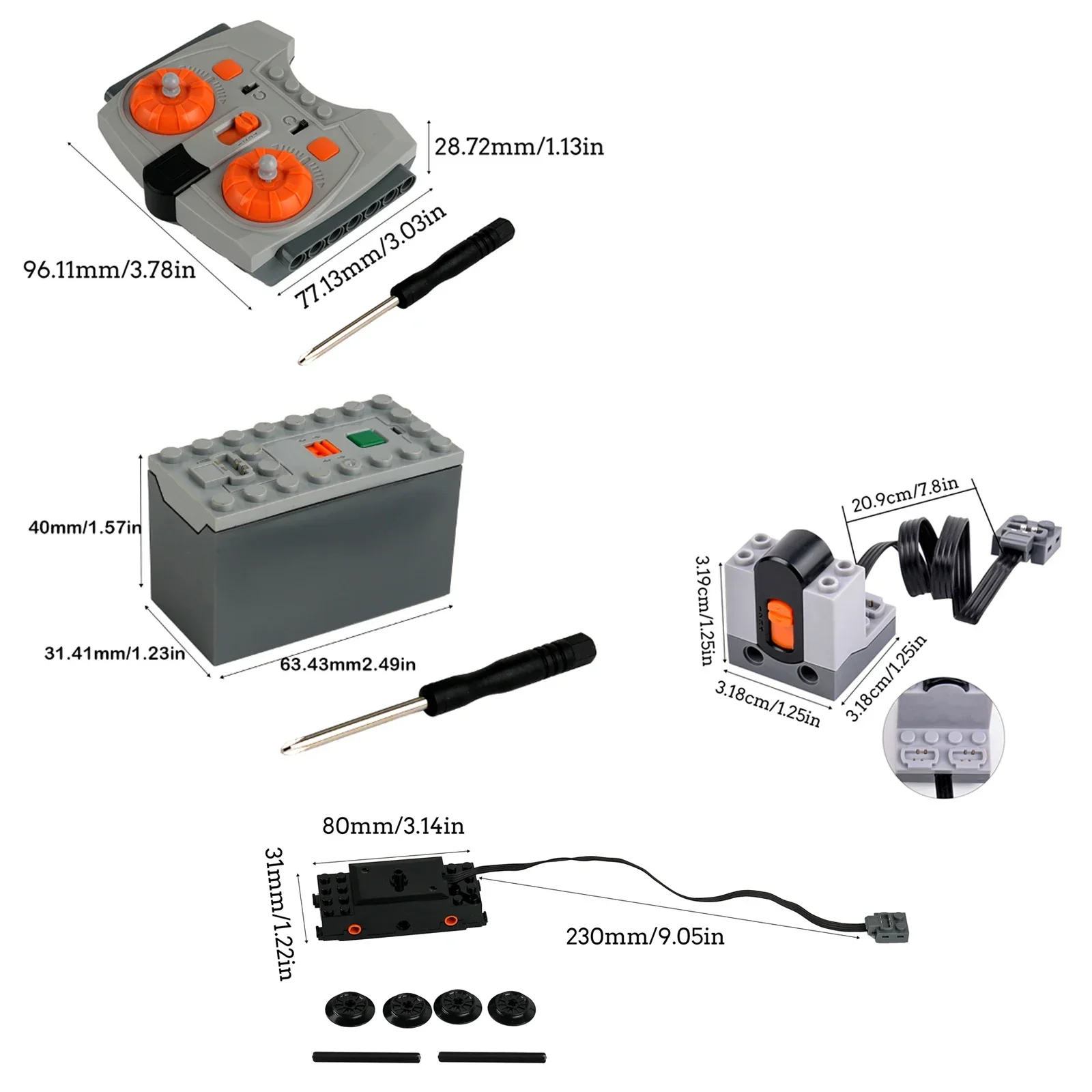 28.72mm/1.13in

96.11mm/3.78in

77.13mm/3.03in

40mm/1.57in

31.41mm/1.23in

63.43mm2.49in

20.9cm/7.8in

3.19cm/1.25in

3.18cm/1.25in

3.18cm/1.25in

80mm/3.14in

31mm/1.22in

230mm/9.05in