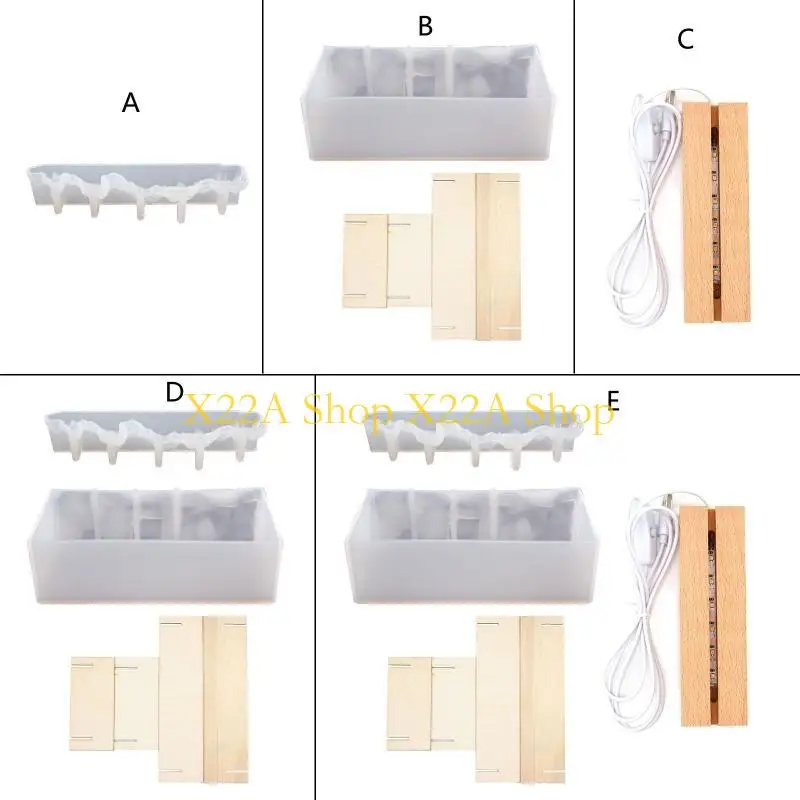 A

B

C

D

X22A Shop X22A Shop

E