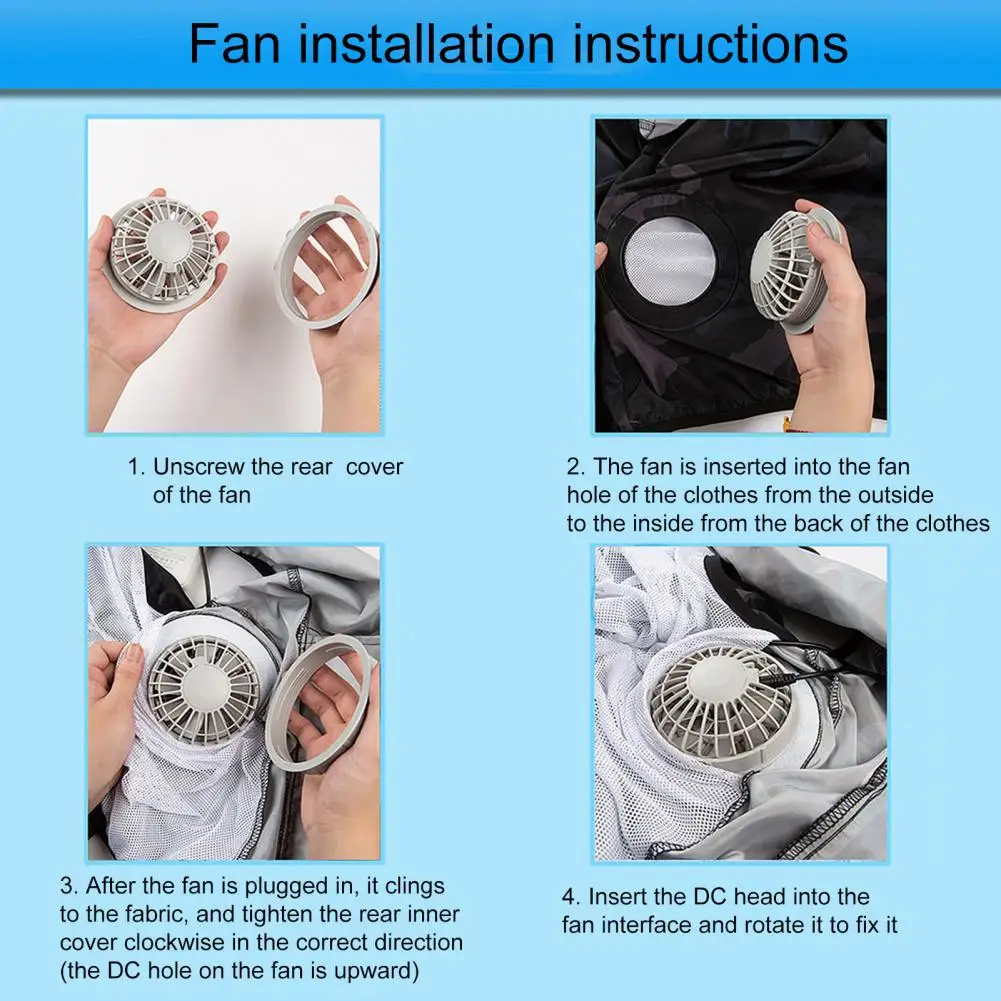 Fan installation instructions

1. Unscrew the rear cover of the fan

2. The fan is inserted into the fan hole of the clothes from the outside to the inside from the back of the clothes

3. After the fan is plugged in, it clings to the fabric, and tighten the rear inner cover clockwise in the correct direction (the DC hole on the fan is upward)

4. Insert the DC head into the fan interface and rotate it to fix it