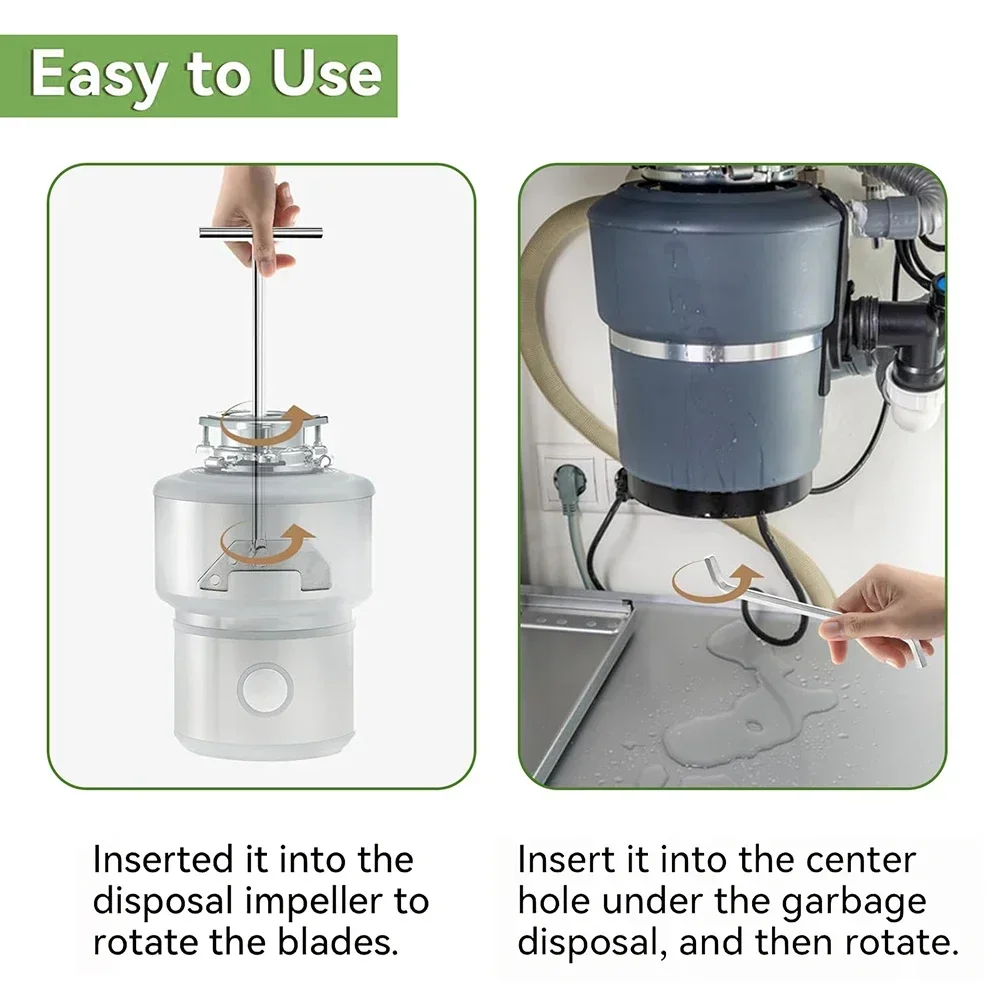 Easy to Use

Inserted it into the disposal impeller to rotate the blades.

Insert it into the center hole under the garbage disposal, and then rotate.