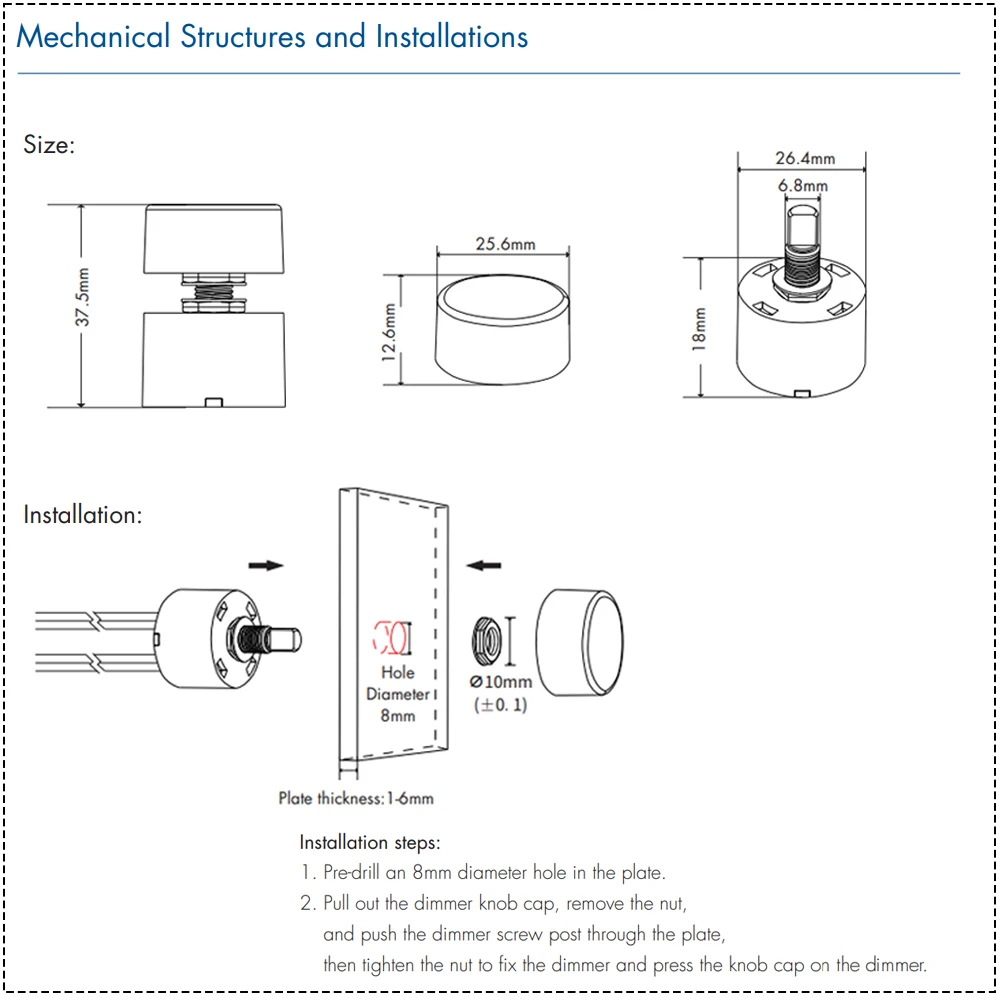 Mechanical Structures and Installations

Size:

37.5mm

25.6mm

12.6mm

26.4mm

6.8mm

18mm

Installation:

Hole Diameter 8mm

Ø10mm (±0. 1)

Plate thickness:1-6mm

Installation steps:
1. Pre-drill an 8mm diameter hole in the plate.
2. Pull out the dimmer knob cap, remove the nut, and push the dimmer screw post through the plate, then tighten the nut to fix the dimmer and press the knob cap on the dimmer.