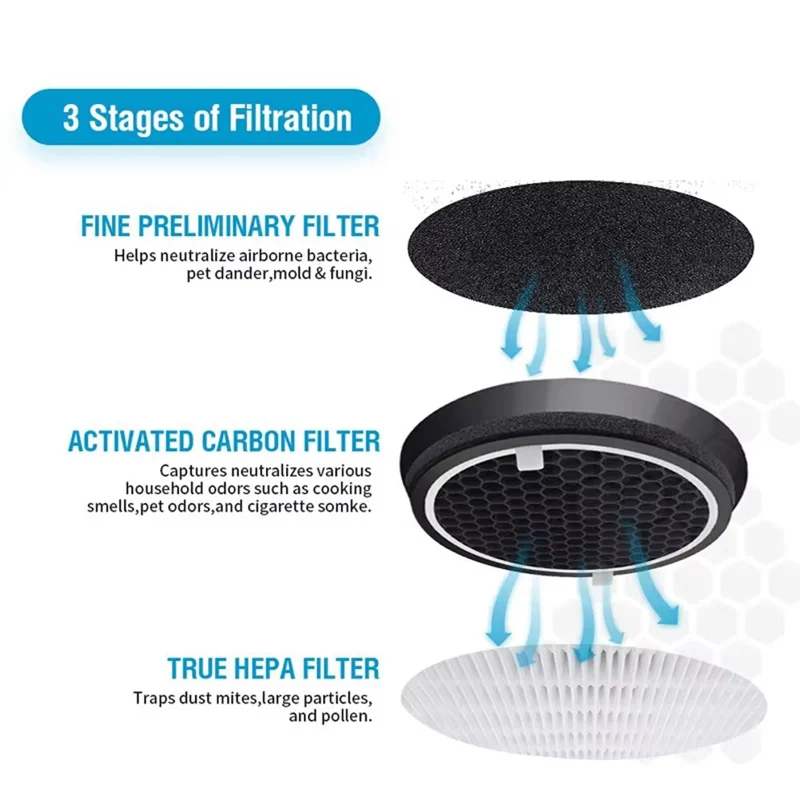 3 Stages of Filtration

FINE PRELIMINARY FILTER
Helps neutralize airborne bacteria, pet dander,mold & fungi.

ACTIVATED CARBON FILTER
Captures neutralizes various household odors such as cooking smells,pet odors,and cigarette somke.

TRUE HEPA FILTER
Traps dust mites,large particles, and pollen.