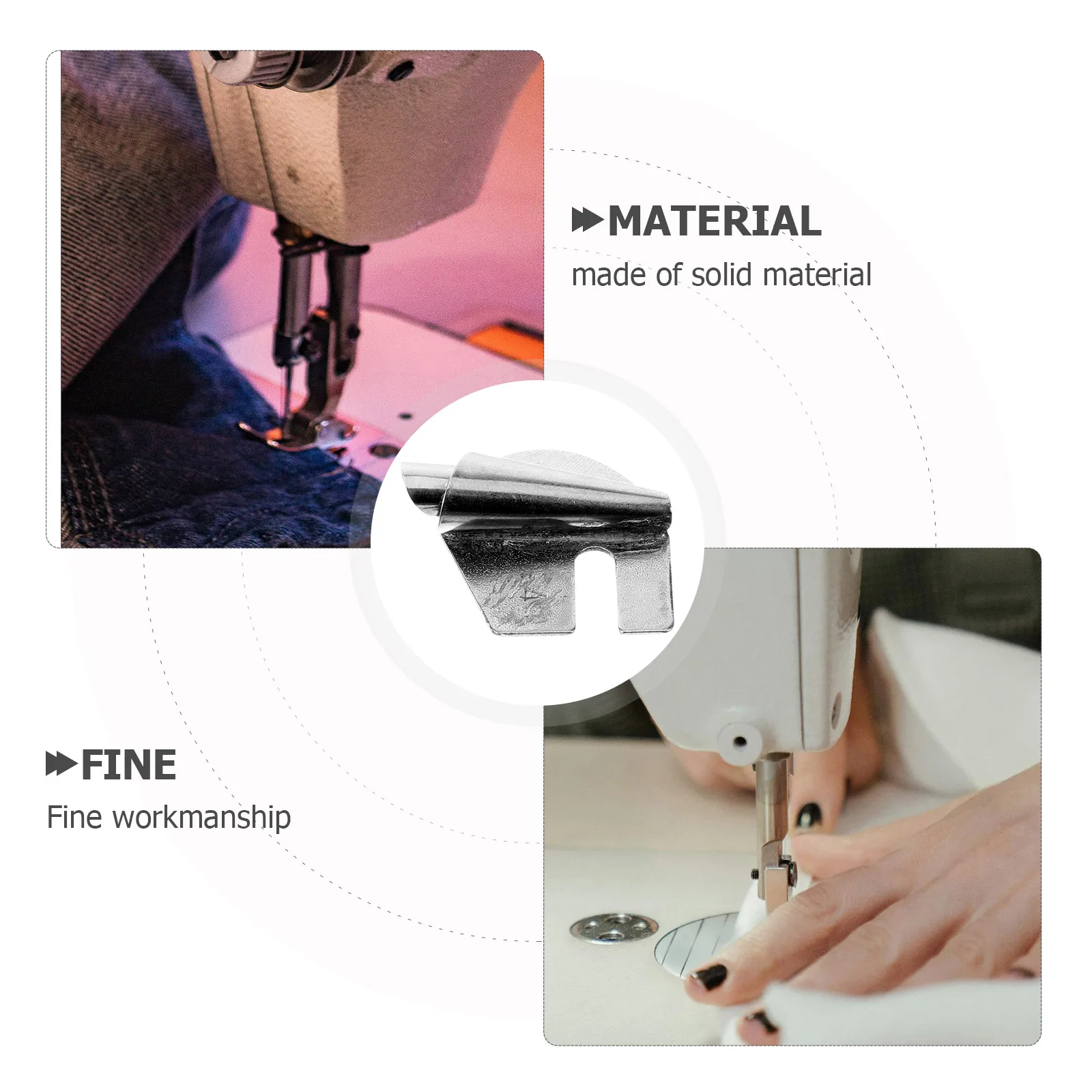 MATERIAL
made of solid material

FINE
Fine workmanship