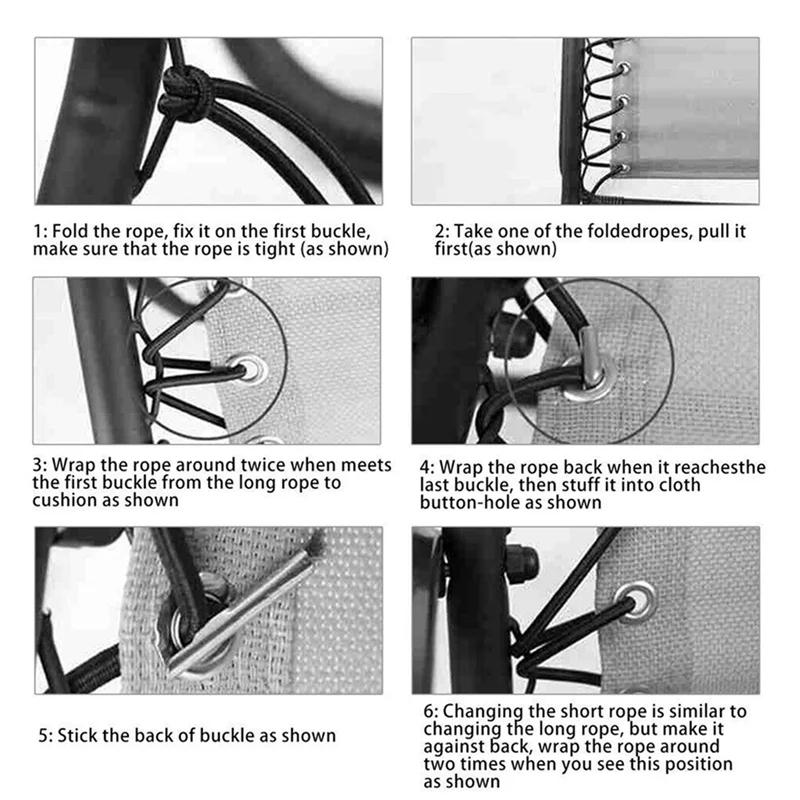 1: Fold the rope, fix it on the first buckle, make sure that the rope is tight (as shown)

2: Take one of the foldedropes, pull it first(as shown)

3: Wrap the rope around twice when meets the first buckle from the long rope to cushion as shown

4: Wrap the rope back when it reachesthe last buckle, then stuff it into cloth button-hole as shown

5: Stick the back of buckle as shown

6: Changing the short rope is similar to changing the long rope, but make it against back, wrap the rope around two times when you see this position as shown