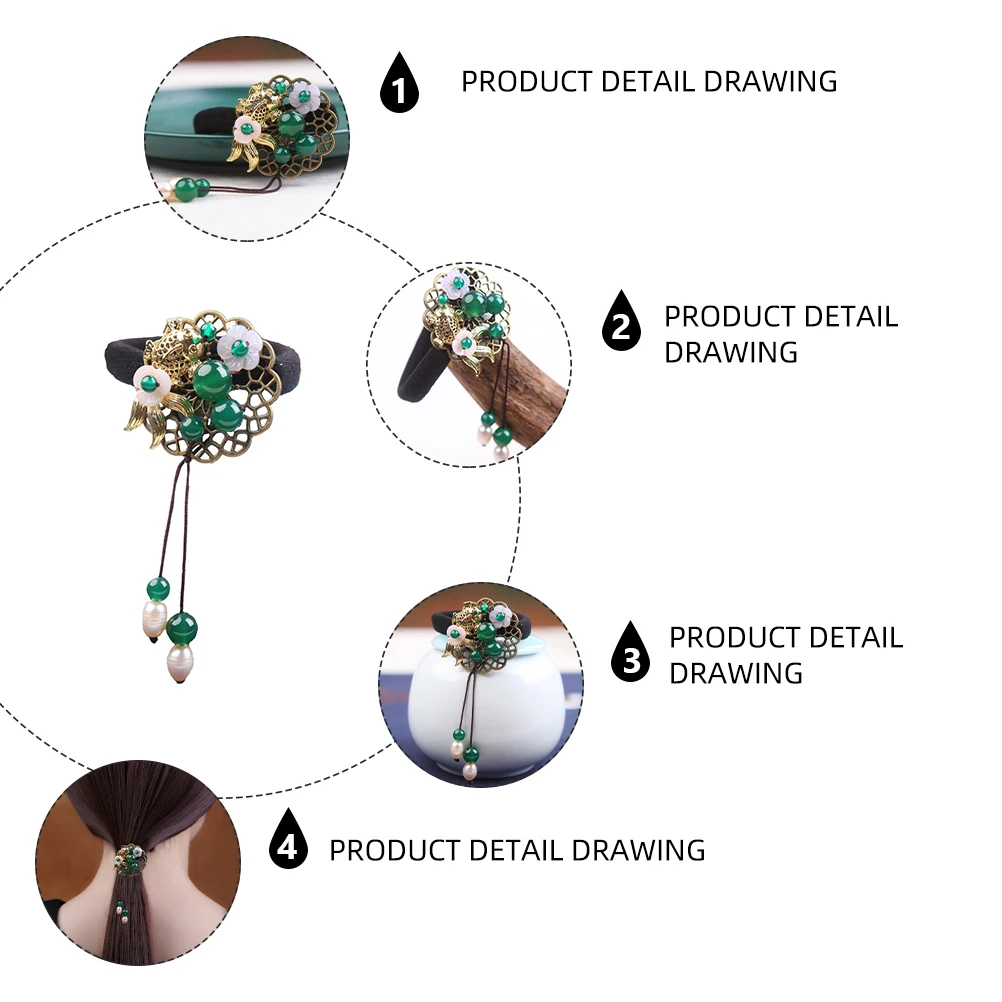 1 PRODUCT DETAIL DRAWING

2 PRODUCT DETAIL DRAWING

3 PRODUCT DETAIL DRAWING

4 PRODUCT DETAIL DRAWING