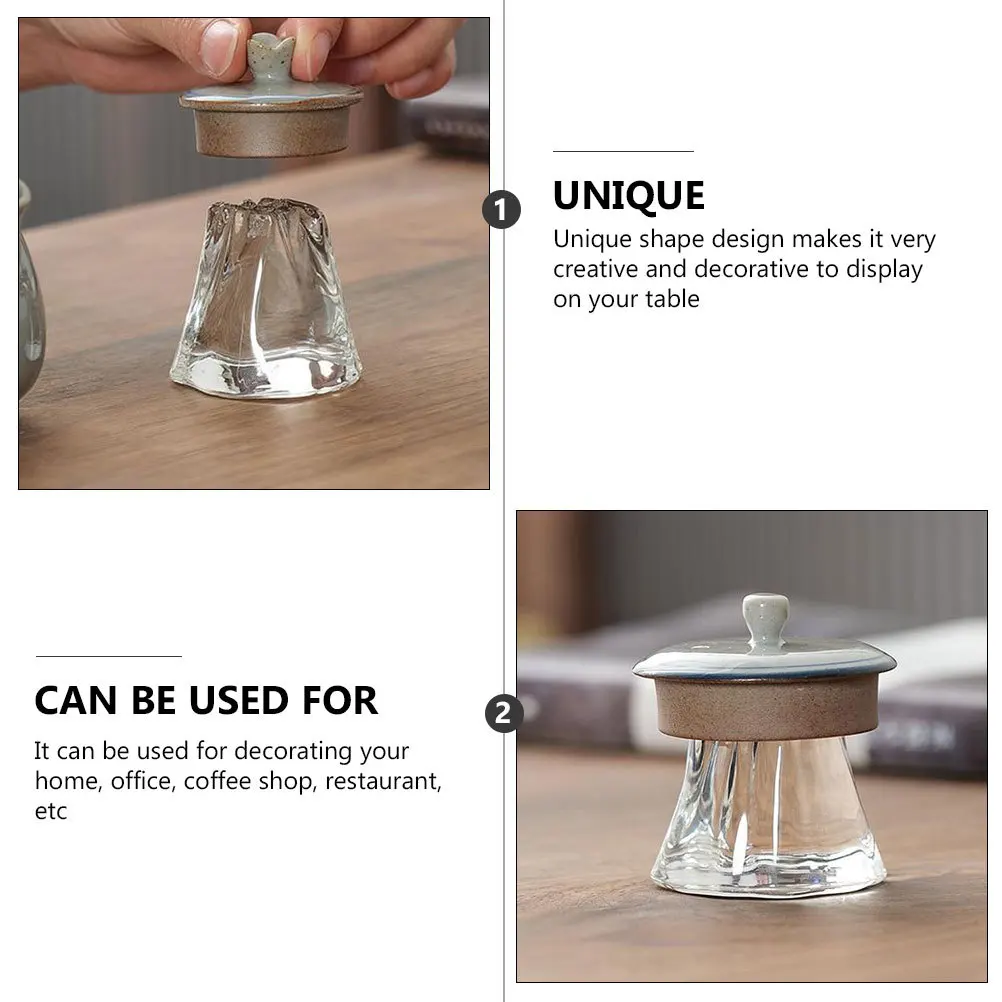 1

UNIQUE

Unique shape design makes it very creative and decorative to display on your table

CAN BE USED FOR

It can be used for decorating your home, office, coffee shop, restaurant, etc

2