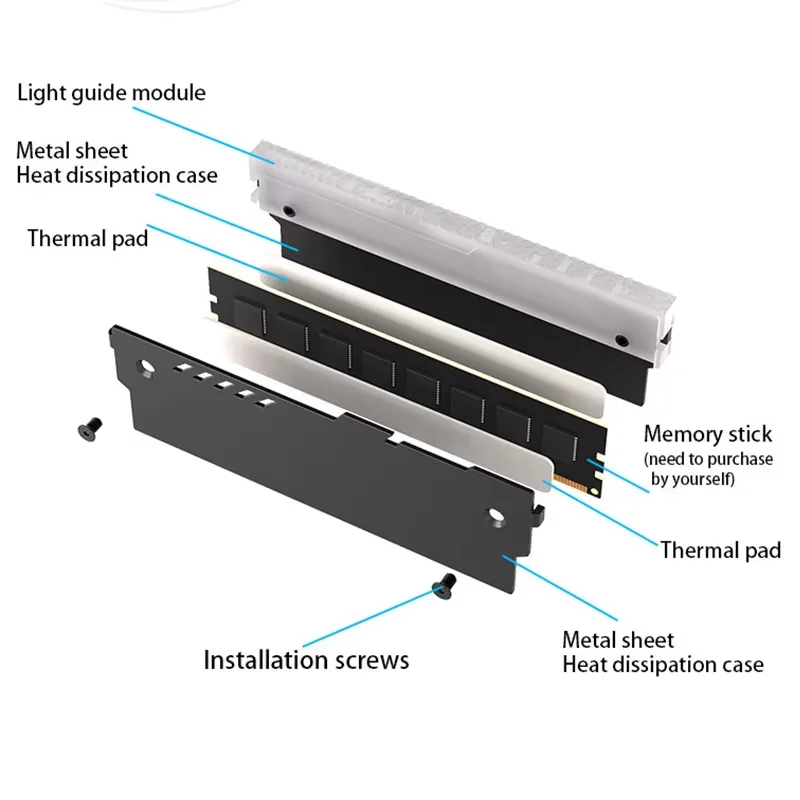 Light guide module

Metal sheet
Heat dissipation case

Thermal pad

Memory stick
(need to purchase by yourself)

Thermal pad

Metal sheet
Heat dissipation case

Installation screws