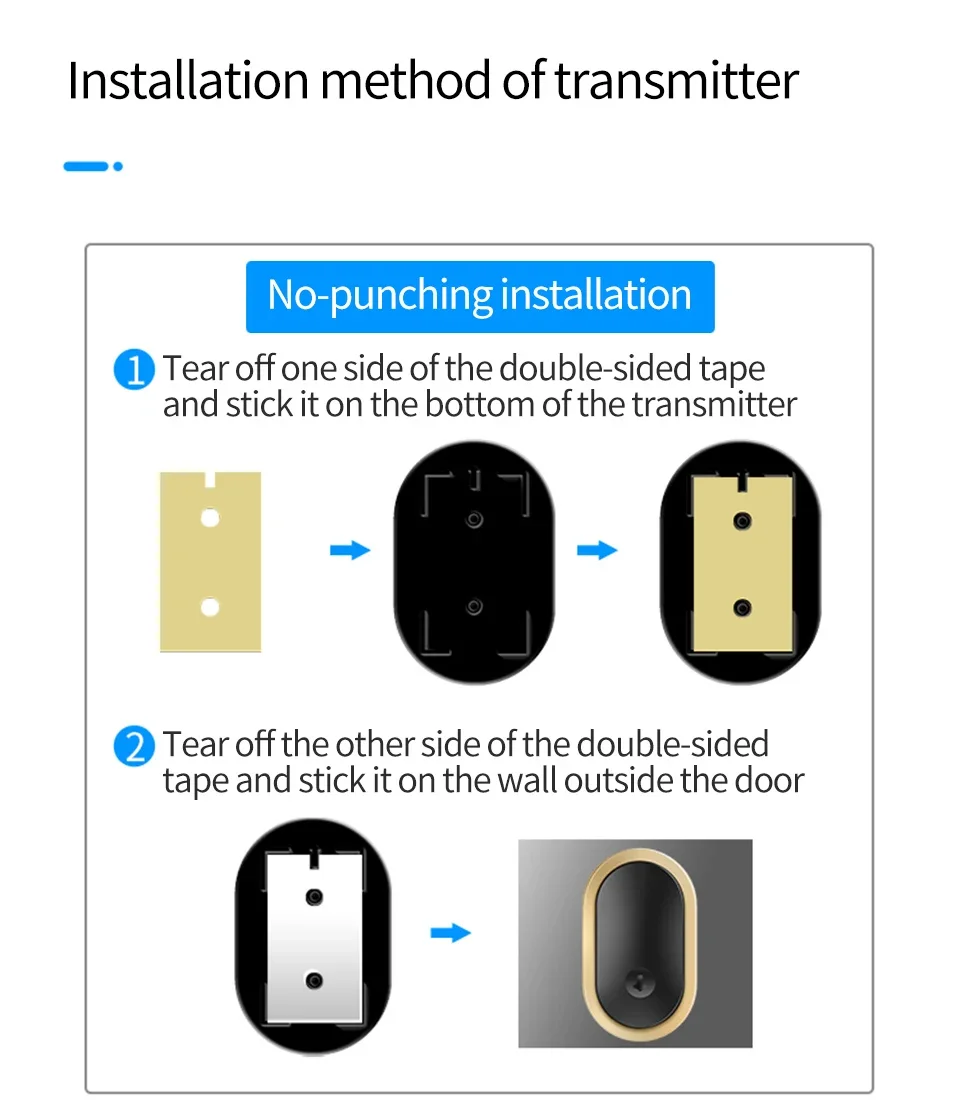 Installation method of transmitter

No-punching installation

1 Tear off one side of the double-sided tape and stick it on the bottom of the transmitter

2 Tear off the other side of the double-sided tape and stick it on the wall outside the door