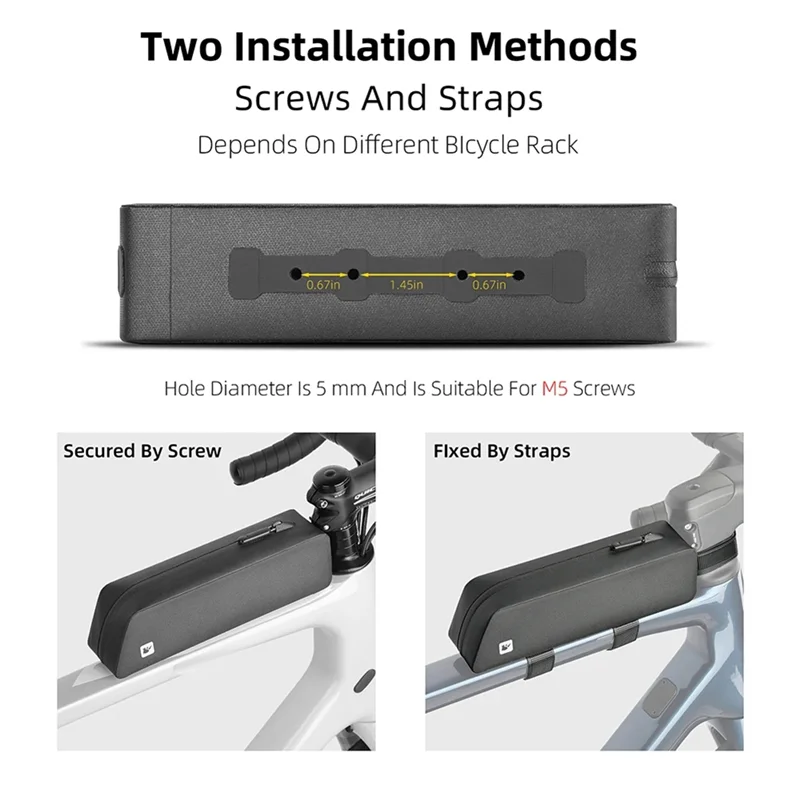 Two Installation Methods

Screws And Straps

Depends On Different BIcycle Rack

0.67in 1.45in 0.67in

Hole Diameter Is 5 mm And Is Suitable For M5 Screws

Secured By Screw

FIxed By Straps