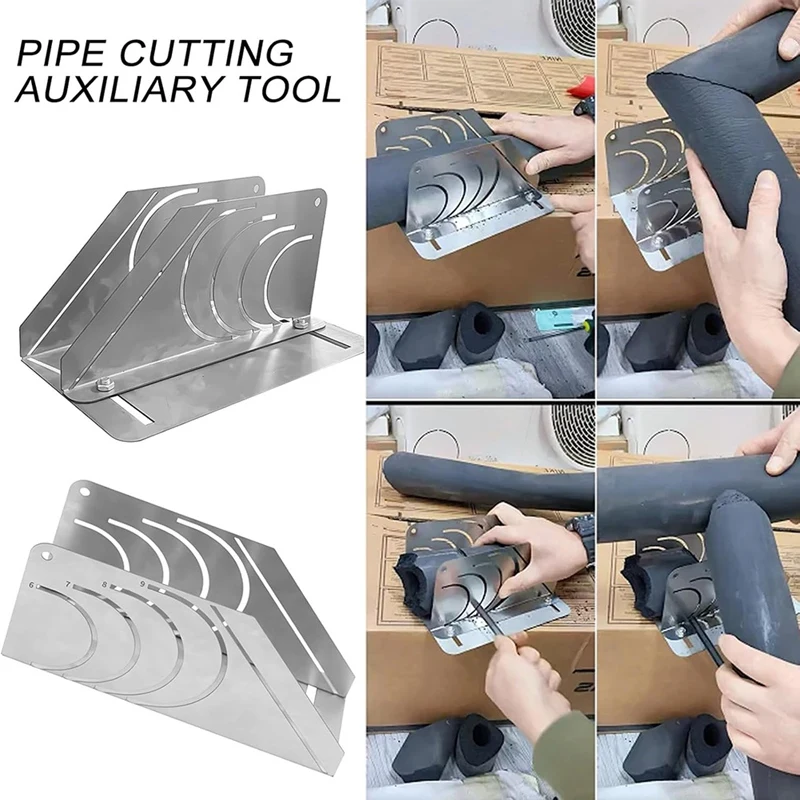 PIPE CUTTING
AUXILIARY TOOL

6 7 8 9