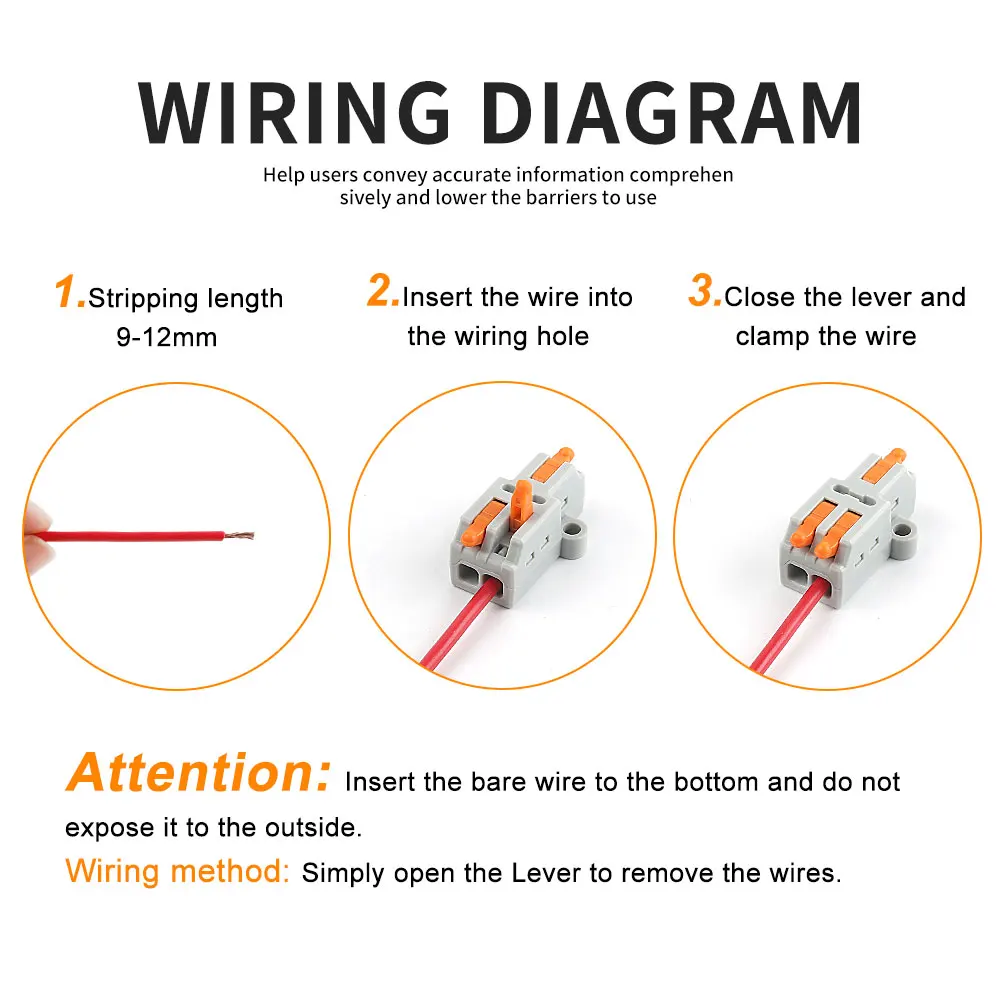 WIRING DIAGRAM

Help users convey accurate information comprehen sively and lower the barriers to use

1.Stripping length 9-12mm

2.Insert the wire into the wiring hole

3.Close the lever and clamp the wire

Attention: Insert the bare wire to the bottom and do not expose it to the outside.

Wiring method: Simply open the Lever to remove the wires.