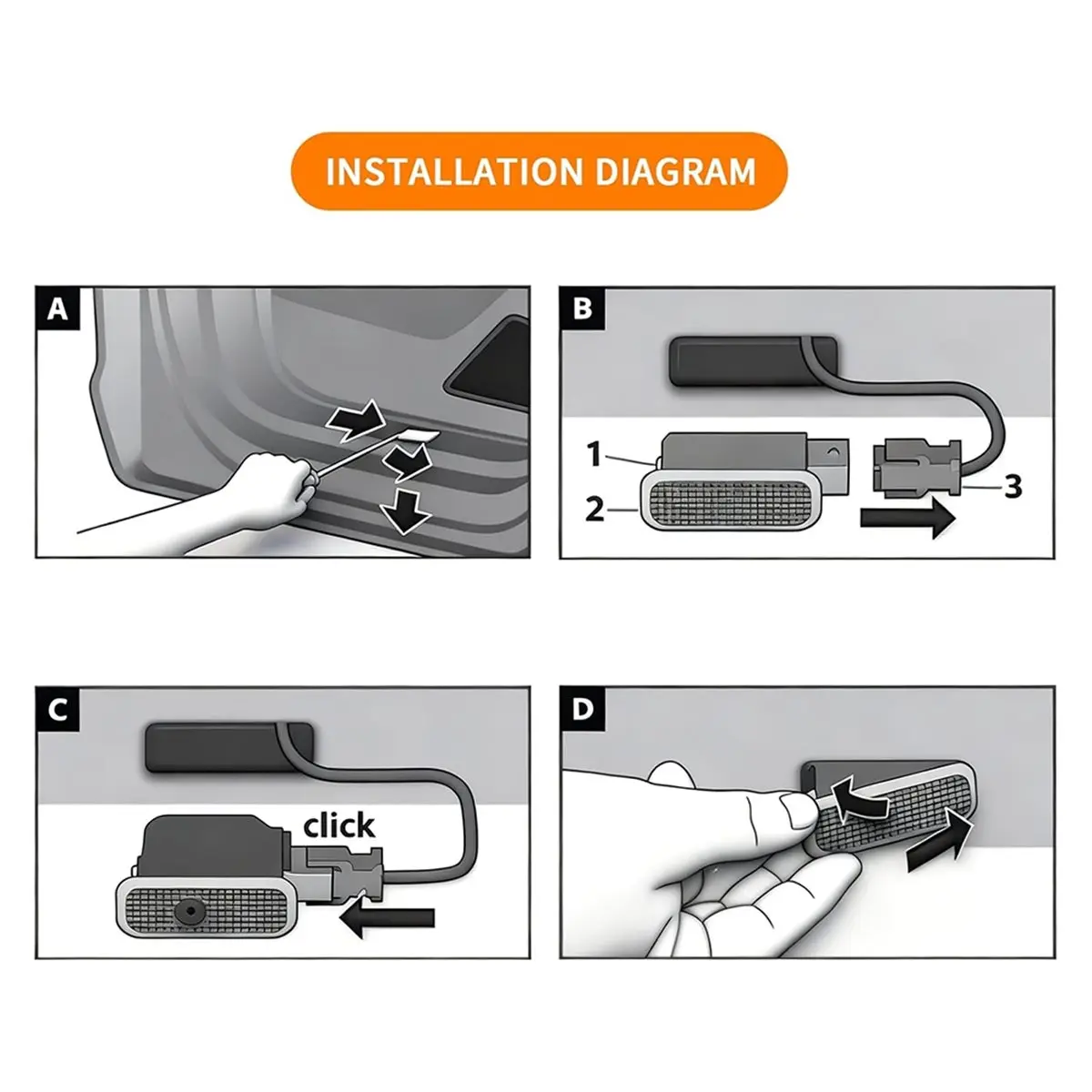 INSTALLATION DIAGRAM

A

B

1

2

3

C

click

D