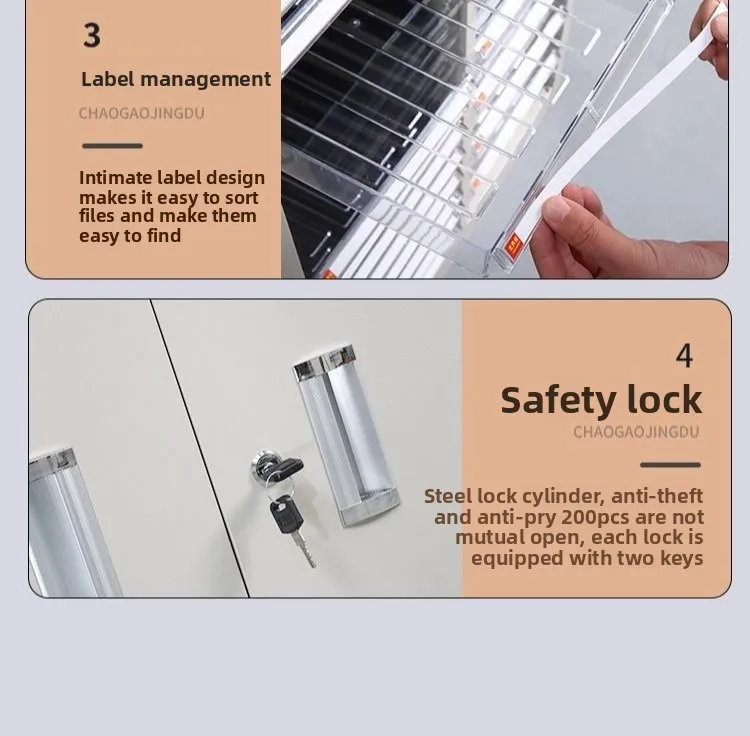 3

Label management

CHAOGAOJINGDU

Intimate label design makes it easy to sort files and make them easy to find

4

Safety lock

CHAOGAOJINGDU

Steel lock cylinder, anti-theft and anti-pry 200pcs are not mutual open, each lock is equipped with two keys